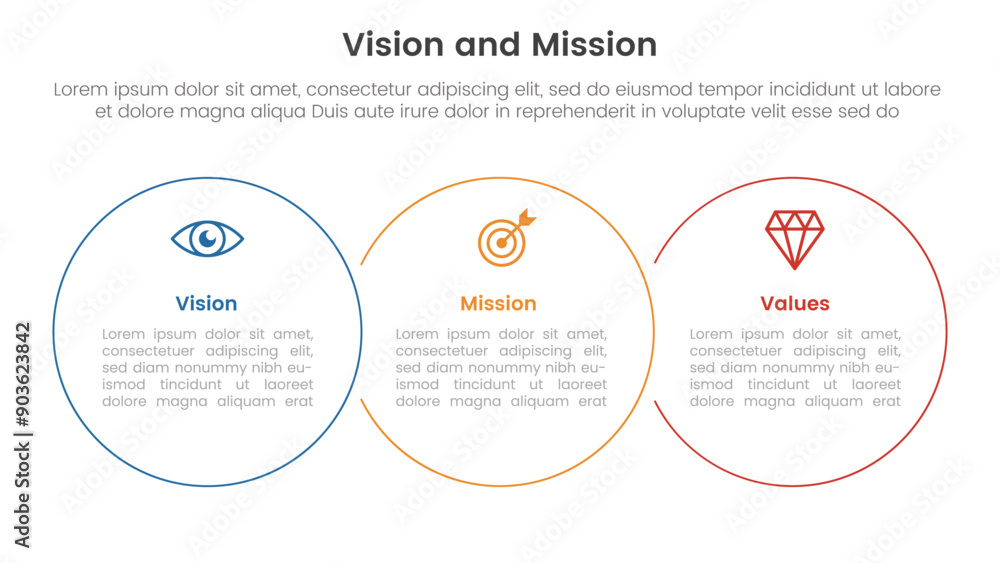 Vision and Mission

Lorem ipsum dolor sit amet, consectetur adipiscing elit, sed do eiusmod tempor incididunt ut labore et dolore magna aliqua Duis aute irure dolor in reprehenderit in voluptate velit esse sed do

Vision

Lorem ipsum dolor sit amet, consectetuer adipiscing elit, sed diam nonummy nibh euismod tincidunt ut laoreet dolore magna aliquam erat

Mission

Lorem ipsum dolor sit amet, consectetuer adipiscing elit, sed diam nonummy nibh euismod tincidunt ut laoreet dolore magna aliquam erat

Values

Lorem ipsum dolor sit amet, consectetuer adipiscing elit, sed diam nonummy nibh euismod tincidunt ut laoreet dolore magna aliquam erat

Adobe Stock | #903623842