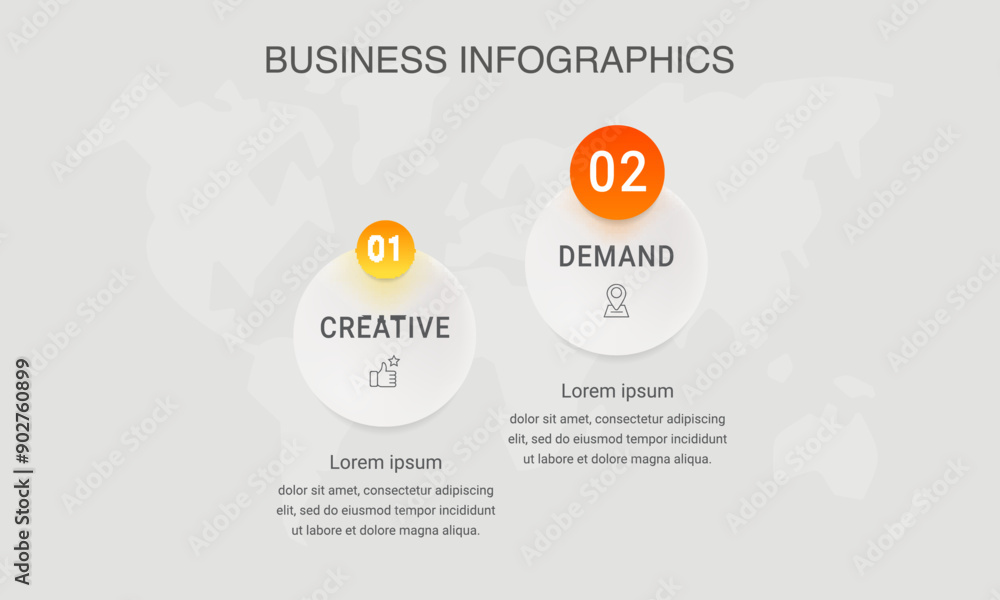 BUSINESS INFOGRAPHICS

01

CREATIVE

Lorem ipsum

dolor sit amet, consectetur adipiscing elit, sed do eiusmod tempor incididunt ut labore et dolore magna aliqua.

02

DEMAND

Lorem ipsum

dolor sit amet, consectetur adipiscing elit, sed do eiusmod tempor incididunt ut labore et dolore magna aliqua.

Adobe Stock | #902760899