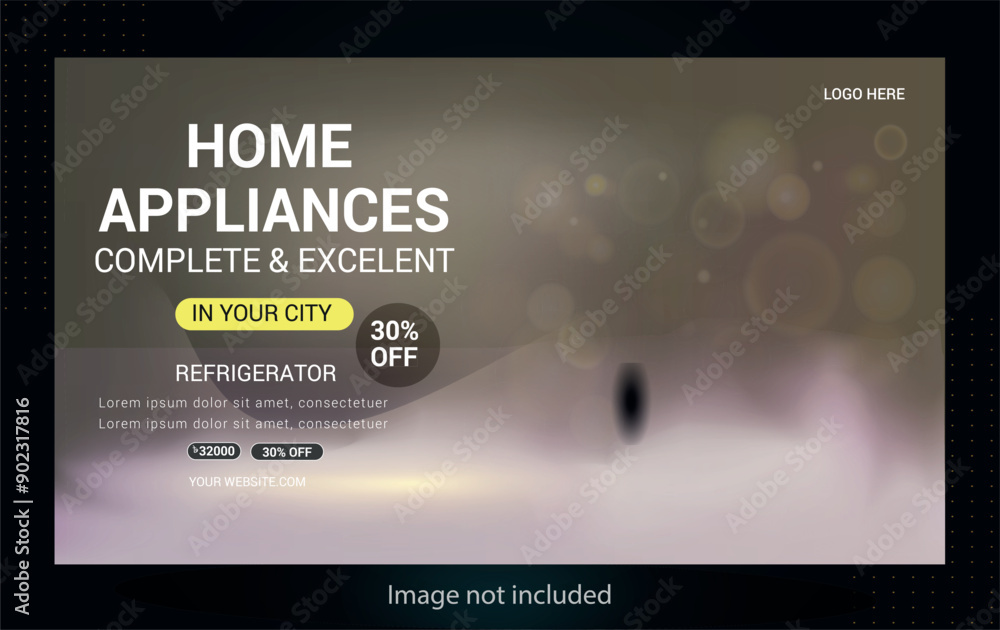 LOGO HERE

HOME APPLIANCES
COMPLETE & EXCELENT

IN YOUR CITY

30% OFF

REFRIGERATOR

Lorem ipsum dolor sit amet, consectetuer
Lorem ipsum dolor sit amet, consectetuer

৳32000 30% OFF

YOUR WEBSITE.COM

Image not included

Adobe Stock | #902317816