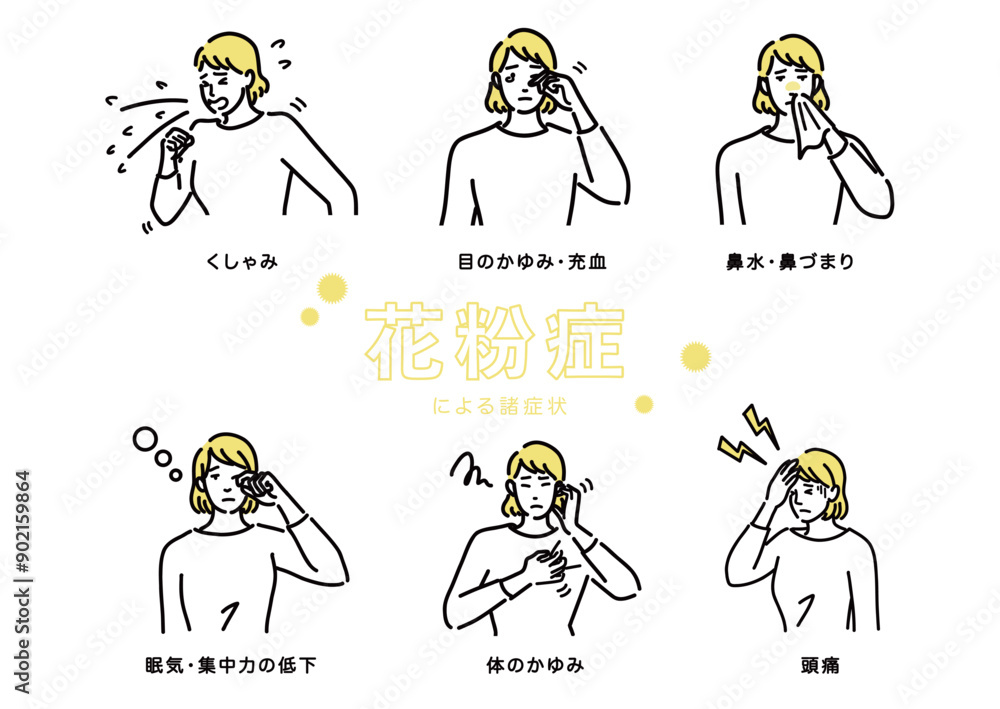 くしゃみ

目のかゆみ・充血

鼻水・鼻づまり

花粉症

による諸症状

眠気・集中力の低下

体のかゆみ

頭痛

Adobe Stock | #902159864