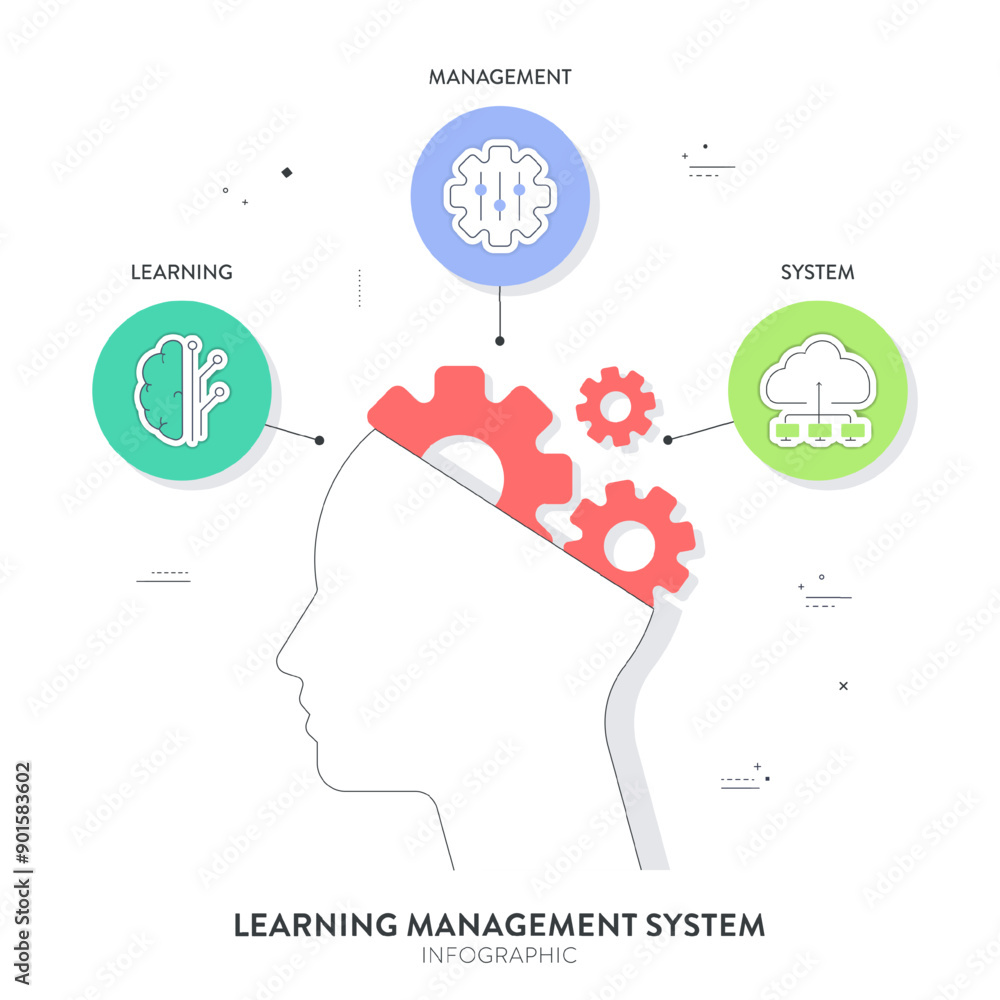 MANAGEMENT

LEARNING

SYSTEM

LEARNING MANAGEMENT SYSTEM
INFOGRAPHIC

Adobe Stock | #901583602