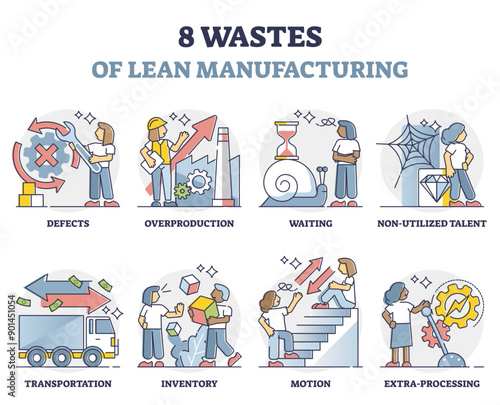 8 WASTES
OF LEAN MANUFACTURING

DEFECTS

OVERPRODUCTION

WAITING

NON-UTILIZED TALENT

TRANSPORTATION

INVENTORY

MOTION

EXTRA-PROCESSING

Adobe Stock | #901451054