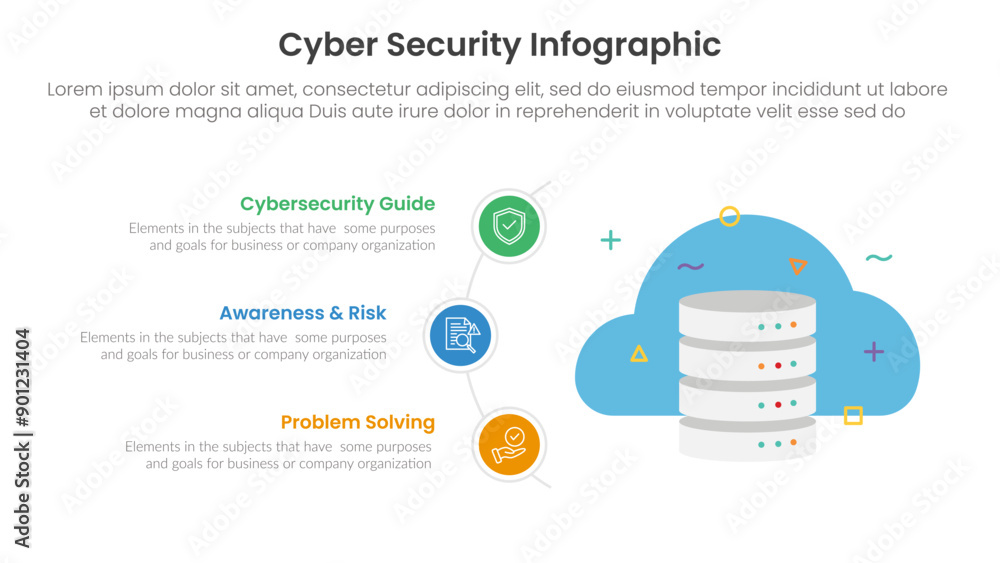 Cyber Security Infographic

Lorem ipsum dolor sit amet, consectetur adipiscing elit, sed do eiusmod tempor incididunt ut labore et dolore magna aliqua Duis aute irure dolor in reprehenderit in voluptate velit esse sed do

Cybersecurity Guide
Elements in the subjects that have some purposes and goals for business or company organization

Awareness & Risk
Elements in the subjects that have some purposes and goals for business or company organization

Problem Solving
Elements in the subjects that have some purposes and goals for business or company organization

Adobe Stock | #901231404