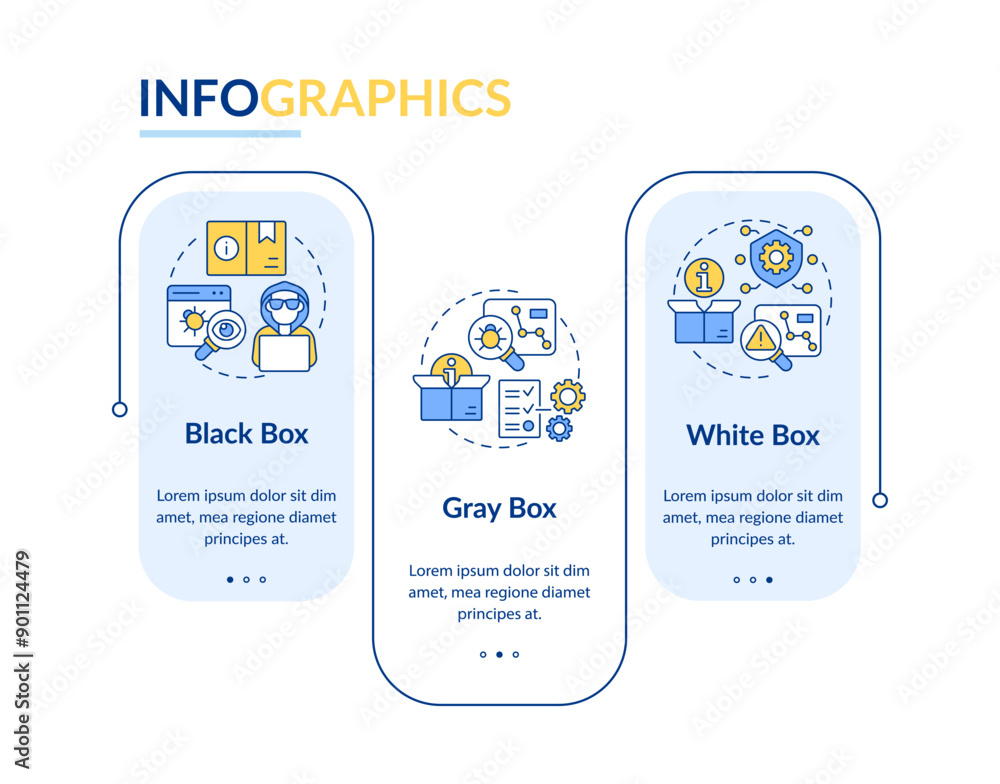 INFOGRAPHICS

Black Box

Lorem ipsum dolor sit dim amet, mea regione diamet principes at.

Gray Box

Lorem ipsum dolor sit dim amet, mea regione diamet principes at.

White Box

Lorem ipsum dolor sit dim amet, mea regione diamet principes at.

Adobe Stock | #901124479