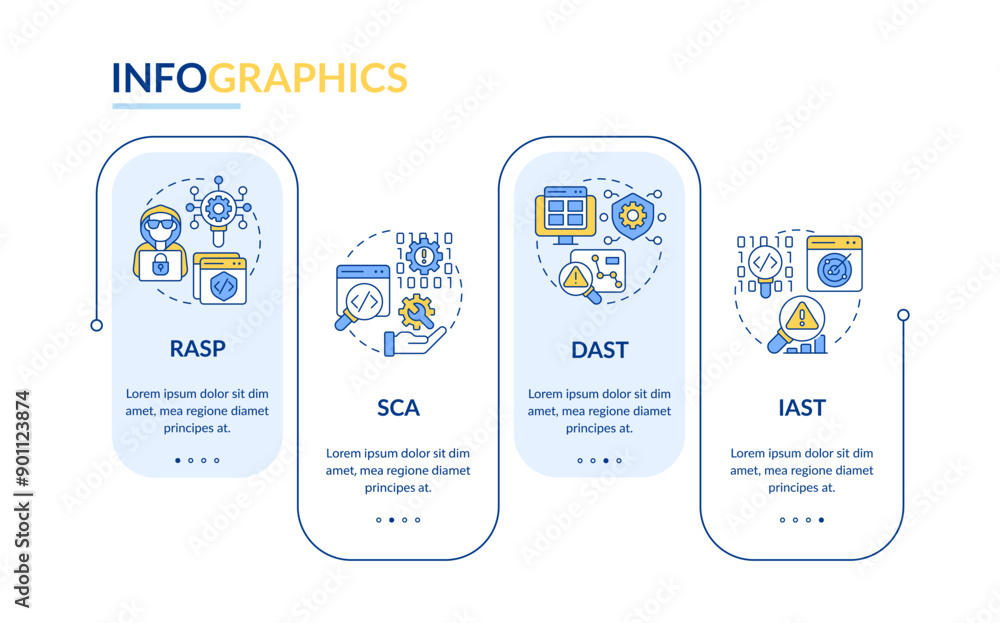 INFOGRAPHICS

RASP

Lorem ipsum dolor sit dim amet, mea regione diamet principes at.

SCA

Lorem ipsum dolor sit dim amet, mea regione diamet principes at.

DAST

Lorem ipsum dolor sit dim amet, mea regione diamet principes at.

IAST

Lorem ipsum dolor sit dim amet, mea regione diamet principes at.

Adobe Stock | #901123874