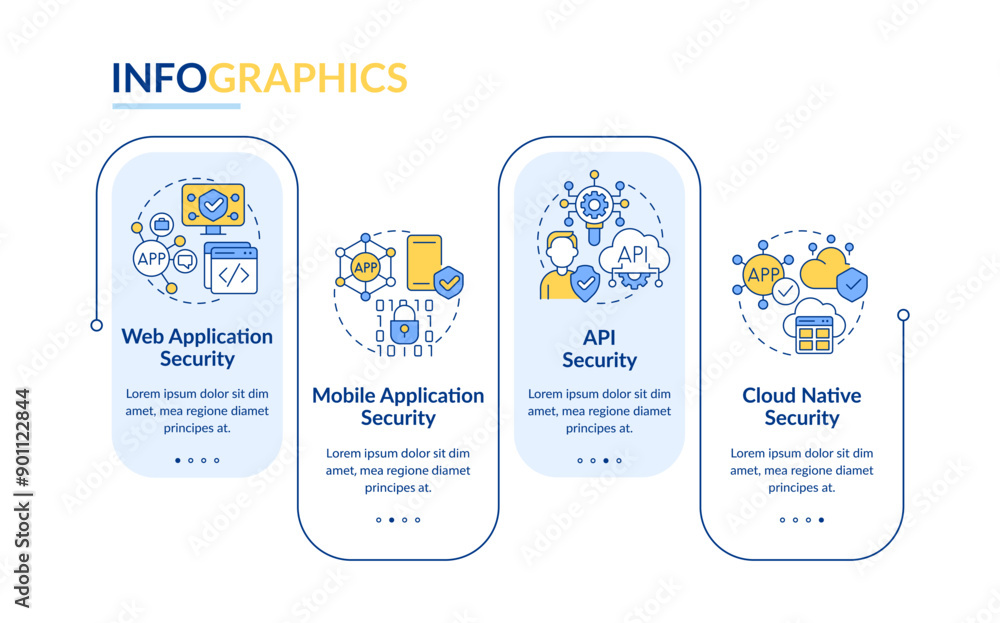 INFOGRAPHICS

APP

Web Application Security

Lorem ipsum dolor sit dim amet, mea regione diamet principes at.

APP

Mobile Application Security

Lorem ipsum dolor sit dim amet, mea regione diamet principes at.

API

API Security

Lorem ipsum dolor sit dim amet, mea regione diamet principes at.

APP

Cloud Native Security

Lorem ipsum dolor sit dim amet, mea regione diamet principes at.

Adobe Stock | #901122844