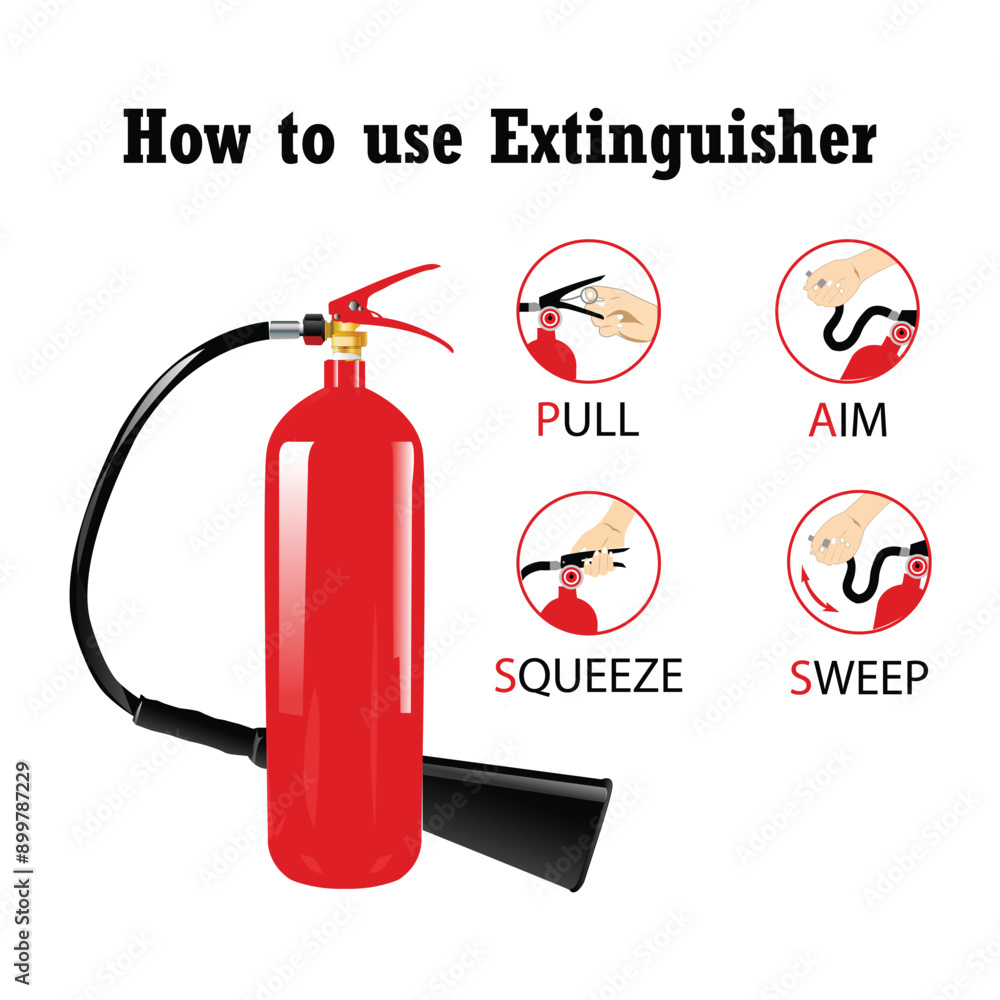 How to use Extinguisher

PULL

AIM

SQUEEZE

SWEEP

Adobe Stock | #899787229