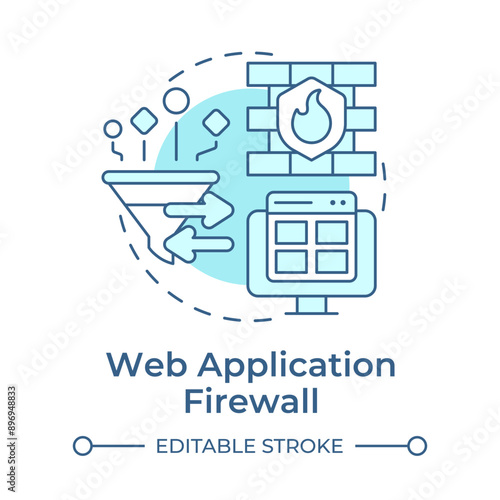 Web Application Firewall

EDITABLE STROKE

Adobe Stock

#896948833