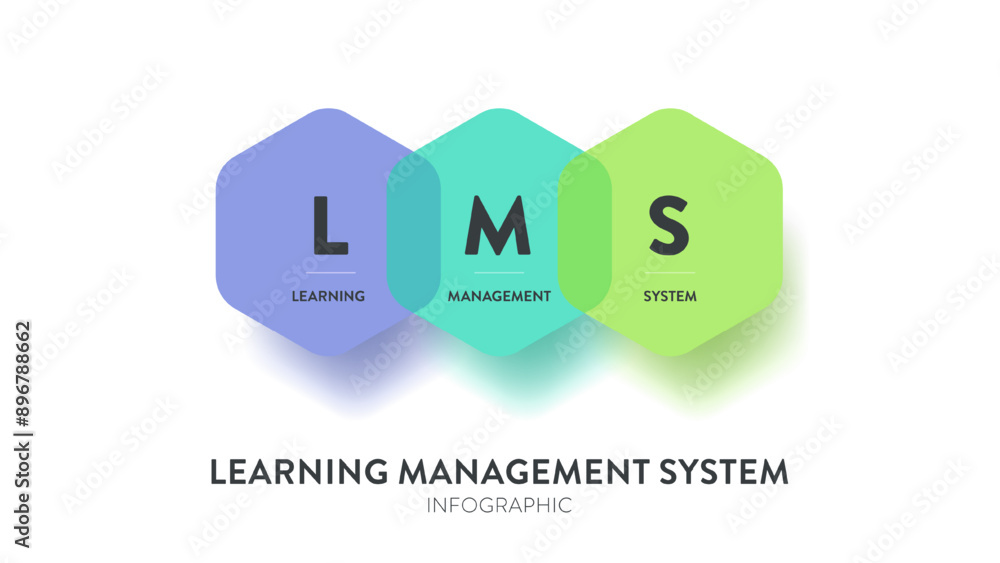 L
LEARNING

M
MANAGEMENT

S
SYSTEM

LEARNING MANAGEMENT SYSTEM
INFOGRAPHIC

Adobe Stock | #896788662