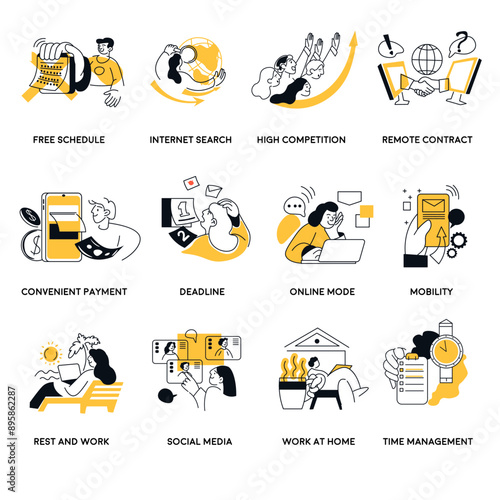 FREE SCHEDULE

INTERNET SEARCH

HIGH COMPETITION

REMOTE CONTRACT

1

2

CONVENIENT PAYMENT

DEADLINE

ONLINE MODE

MOBILITY

REST AND WORK

SOCIAL MEDIA

WORK AT HOME

TIME MANAGEMENT

Adobe Stock | #895862287