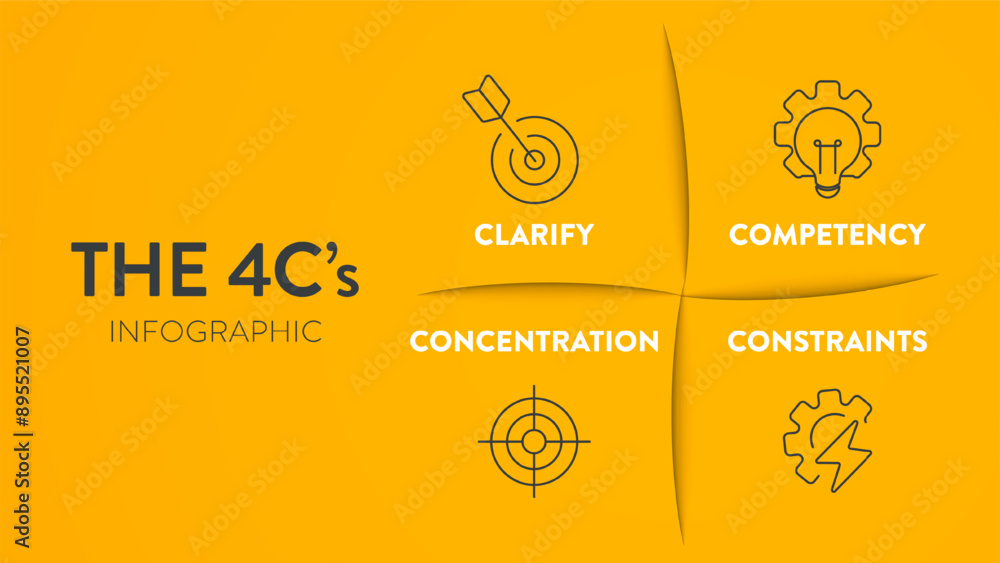 THE 4C's
INFOGRAPHIC

CLARIFY

COMPETENCY

CONCENTRATION

CONSTRAINTS

Adobe Stock | #895521007