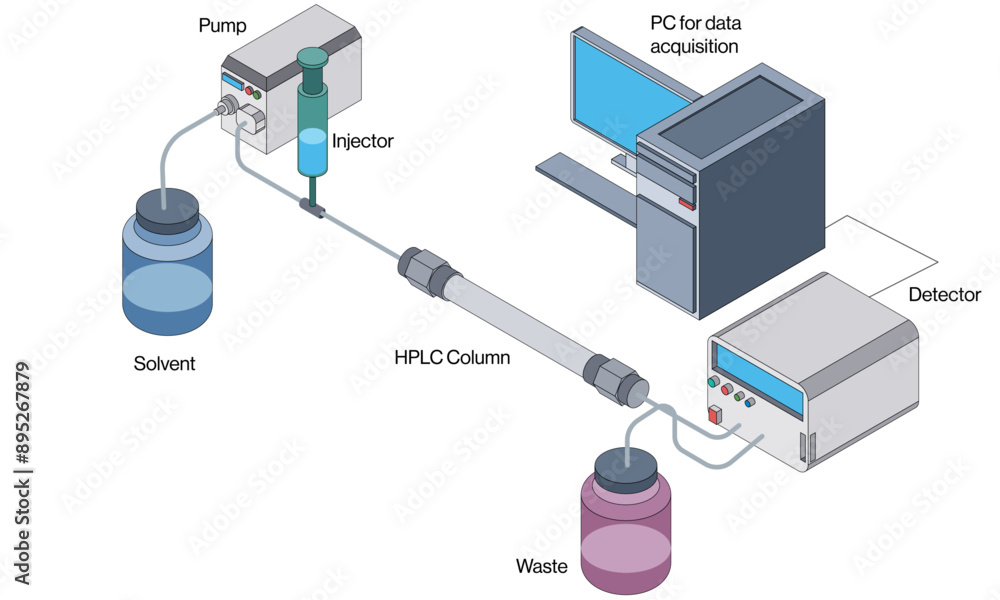 Pump

PC for data acquisition

Injector

Detector

Solvent

HPLC Column

Waste

Adobe Stock | #895267879