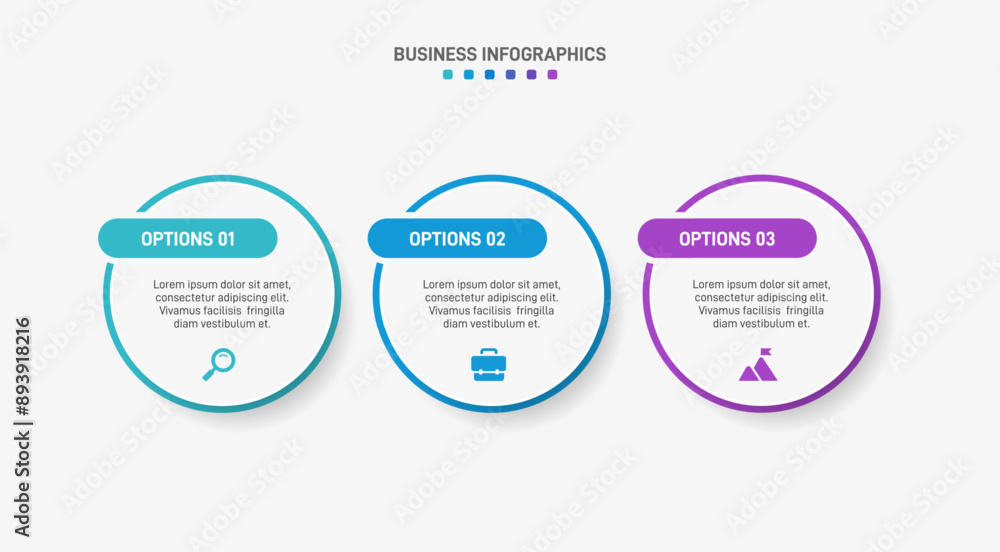 BUSINESS INFOGRAPHICS

OPTIONS 01

Lorem ipsum dolor sit amet, consectetur adipiscing elit. Vivamus facilisis fringilla diam vestibulum et.

OPTIONS 02

Lorem ipsum dolor sit amet, consectetur adipiscing elit. Vivamus facilisis fringilla diam vestibulum et.

OPTIONS 03

Lorem ipsum dolor sit amet, consectetur adipiscing elit. Vivamus facilisis fringilla diam vestibulum et.

Adobe Stock | #893918216