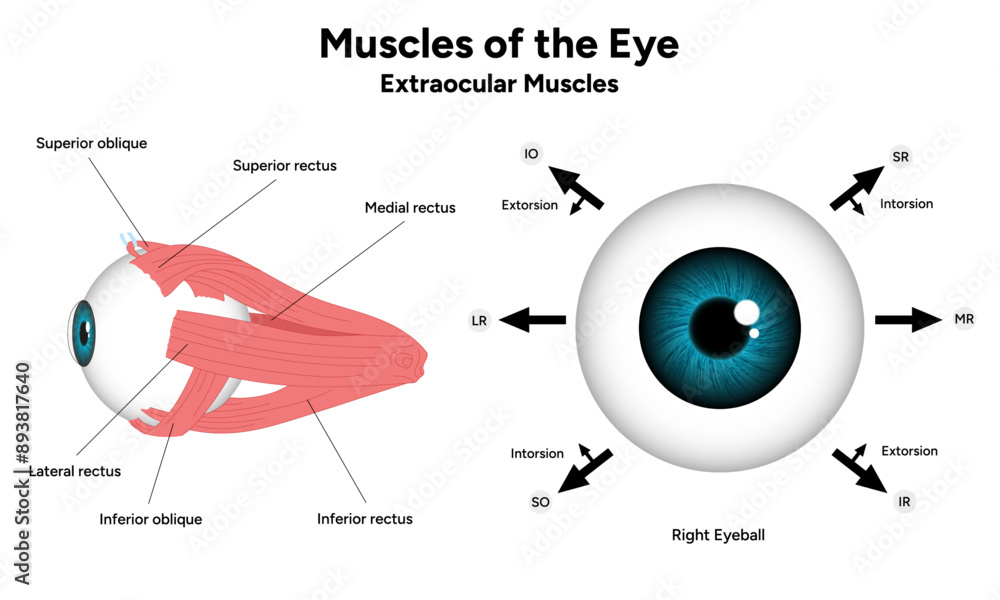 Muscles of the Eye
Extraocular Muscles

Superior oblique
Superior rectus
Medial rectus
Lateral rectus
Inferior oblique
Inferior rectus

IO
Extorsion
SR
Intorsion
LR
MR
Intorsion
SO
Extorsion
IR
Right Eyeball

Adobe Stock | #893817640