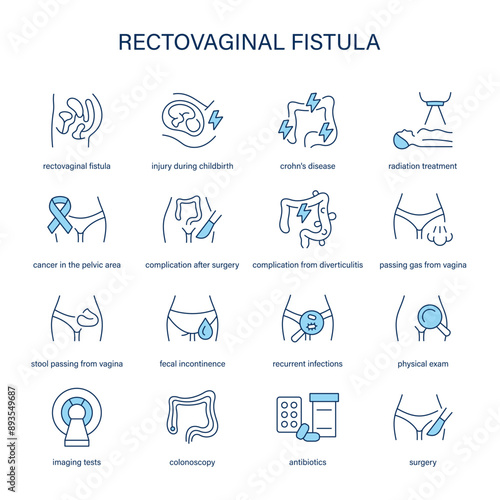 RECTOVAGINAL FISTULA

rectovaginal fistula

injury during childbirth

crohn's disease

radiation treatment

cancer in the pelvic area

complication after surgery

complication from diverticulitis

passing gas from vagina

stool passing from vagina

fecal incontinence

recurrent infections

physical exam

imaging tests

colonoscopy

antibiotics

surgery

Adobe Stock | #893549687