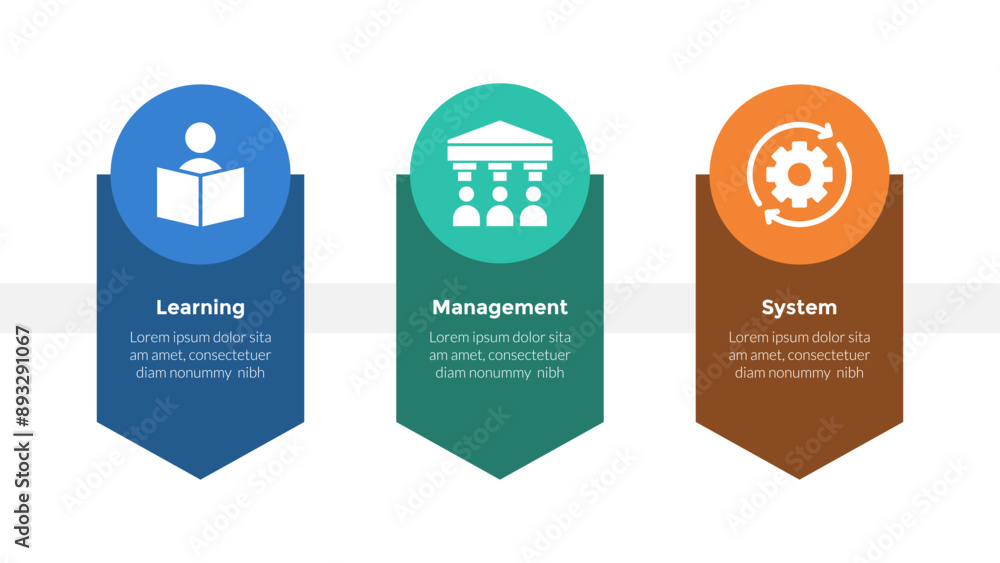 Learning

Lorem ipsum dolor sita am amet, consectetuer diam nonummy nibh

Management

Lorem ipsum dolor sita am amet, consectetuer diam nonummy nibh

System

Lorem ipsum dolor sita am amet, consectetuer diam nonummy nibh

Adobe Stock | #893291067