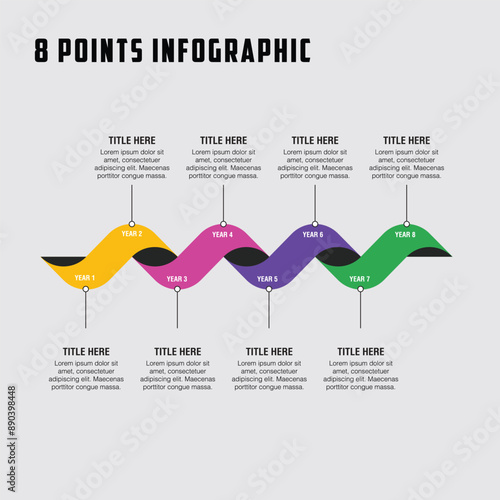 8 POINTS INFOGRAPHIC

TITLE HERE
Lorem ipsum dolor sit amet, consectetuer adipiscing elit. Maecenas porttitor congue massa.

TITLE HERE
Lorem ipsum dolor sit amet, consectetuer adipiscing elit. Maecenas porttitor congue massa.

TITLE HERE
Lorem ipsum dolor sit amet, consectetuer adipiscing elit. Maecenas porttitor congue massa.

TITLE HERE
Lorem ipsum dolor sit amet, consectetuer adipiscing elit. Maecenas porttitor congue massa.

YEAR 2
YEAR 4
YEAR 6
YEAR 8
YEAR 1
YEAR 3
YEAR 5
YEAR 7

TITLE HERE
Lorem ipsum dolor sit amet, consectetuer adipiscing elit. Maecenas porttitor congue massa.

TITLE HERE
Lorem ipsum dolor sit amet, consectetuer adipiscing elit. Maecenas porttitor congue massa.

TITLE HERE
Lorem ipsum dolor sit amet, consectetuer adipiscing elit. Maecenas porttitor congue massa.

TITLE HERE
Lorem ipsum dolor sit amet, consectetuer adipiscing elit. Maecenas porttitor congue massa.

Adobe Stock | #890398448