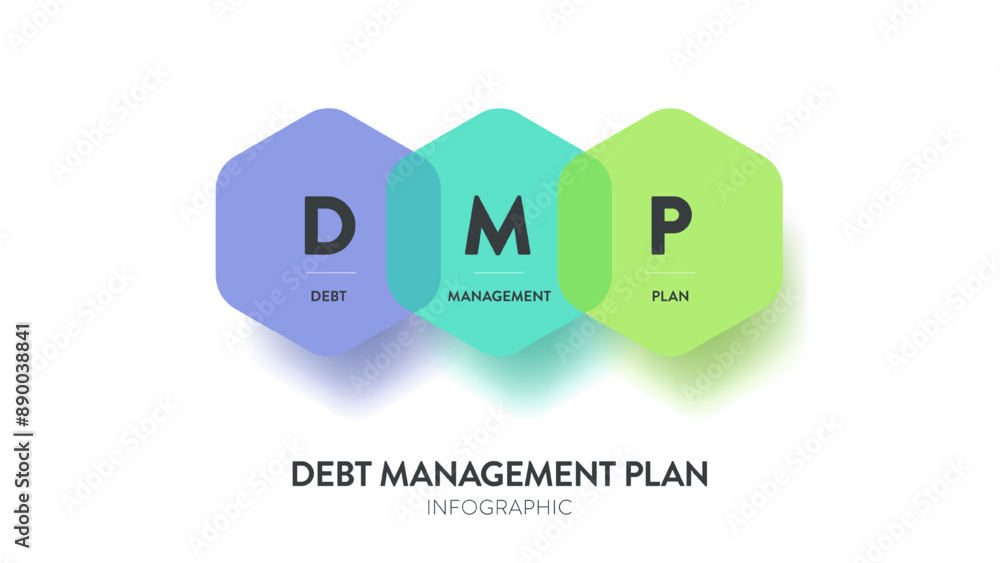 D
DEBT

M
MANAGEMENT

P
PLAN

DEBT MANAGEMENT PLAN
INFOGRAPHIC

Adobe Stock | #890038841