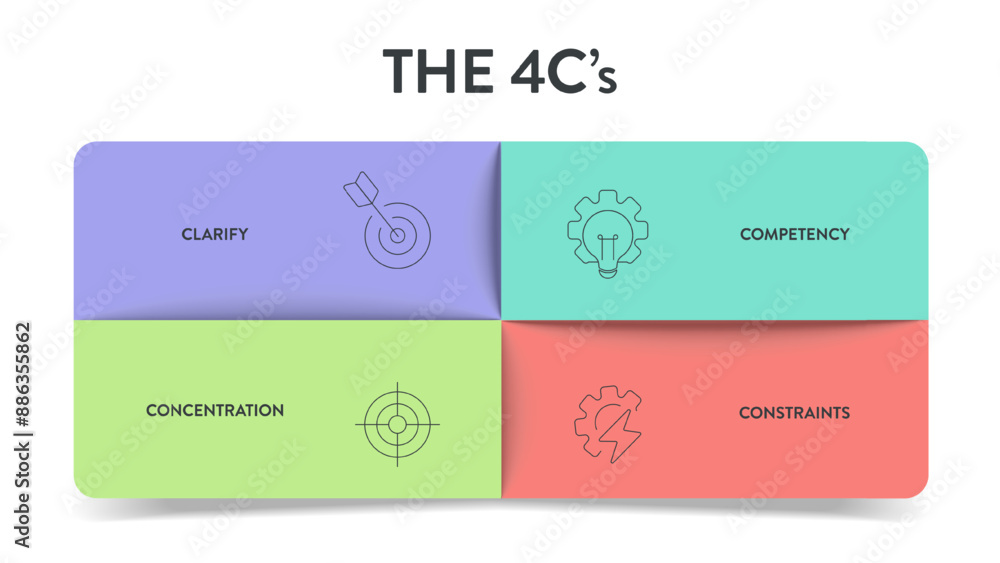 THE 4C's

CLARIFY

COMPETENCY

CONCENTRATION

CONSTRAINTS

Adobe Stock | #886355862