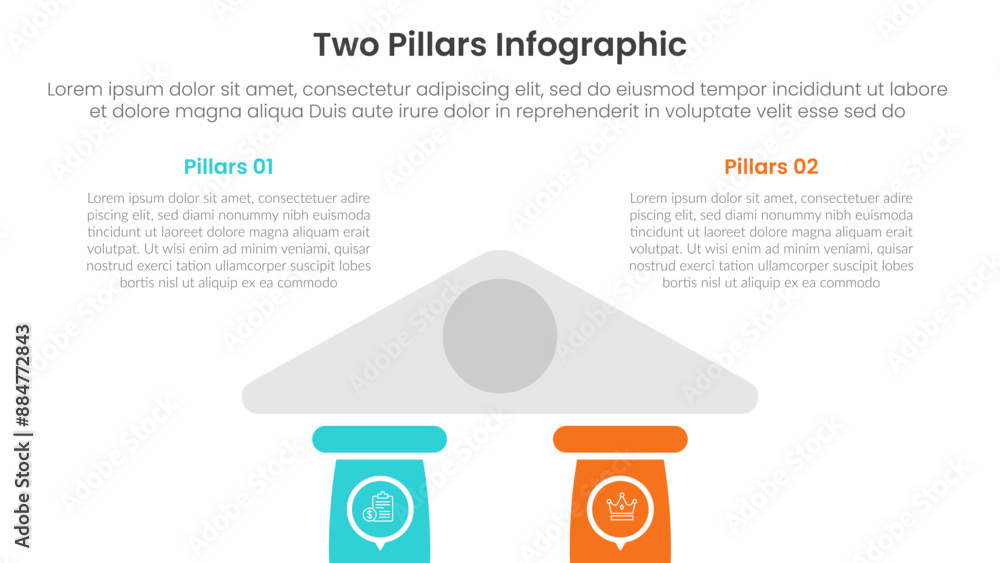 Two Pillars Infographic

Lorem ipsum dolor sit amet, consectetur adipiscing elit, sed do eiusmod tempor incididunt ut labore et dolore magna aliqua Duis aute irure dolor in reprehenderit in voluptate velit esse sed do

Pillars 01

Lorem ipsum dolor sit amet, consectetuer adire piscing elit, sed diami nonummy nibh euismoda tincidunt ut laoreet dolore magna aliquam erait volutpat. Ut wisi enim ad minim veniami, quisar nostrud exerci tation ullamcorper suscipit lobes bortis nisl ut aliquip ex ea commodo

Pillars 02

Lorem ipsum dolor sit amet, consectetuer adire piscing elit, sed diami nonummy nibh euismoda tincidunt ut laoreet dolore magna aliquam erait volutpat. Ut wisi enim ad minim veniami, quisar nostrud exerci tation ullamcorper suscipit lobes bortis nisl ut aliquip ex ea commodo

Adobe Stock | #884772843