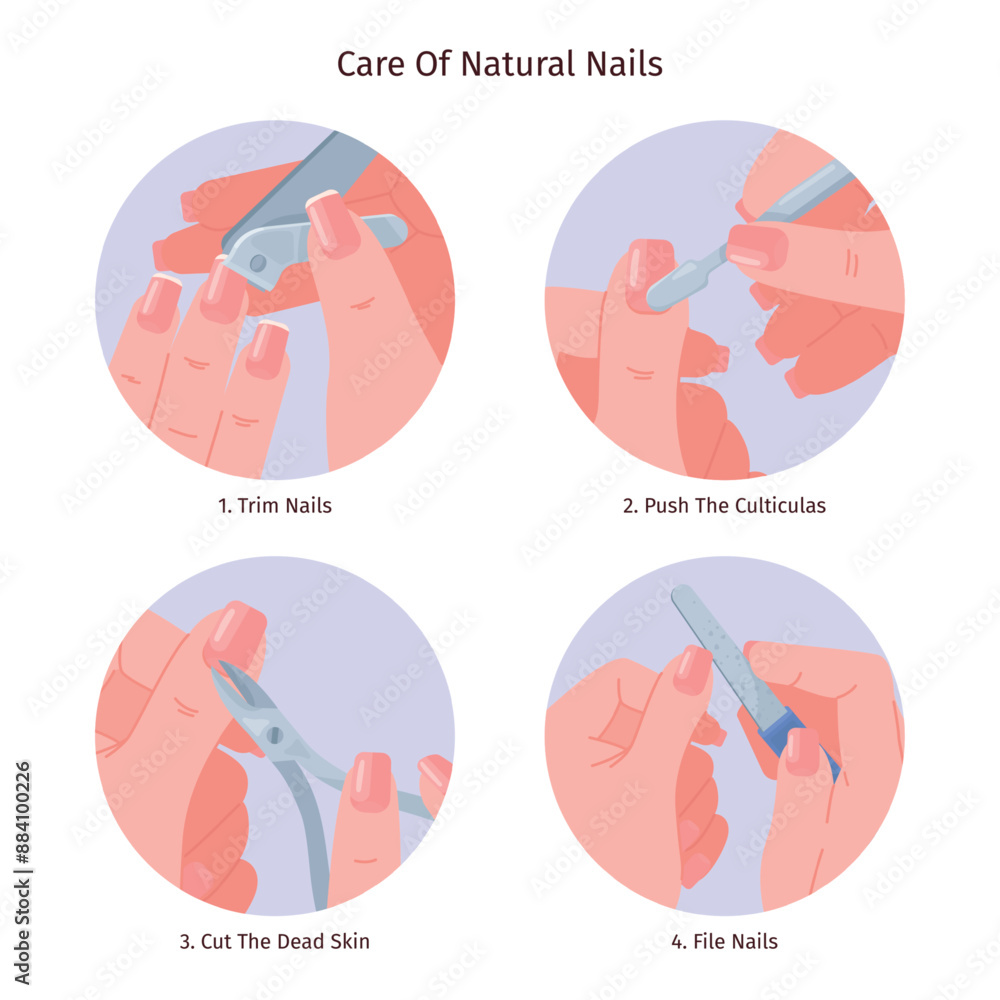 Care Of Natural Nails

1. Trim Nails

2. Push The Culticulas

3. Cut The Dead Skin

4. File Nails

Adobe Stock | #884100226