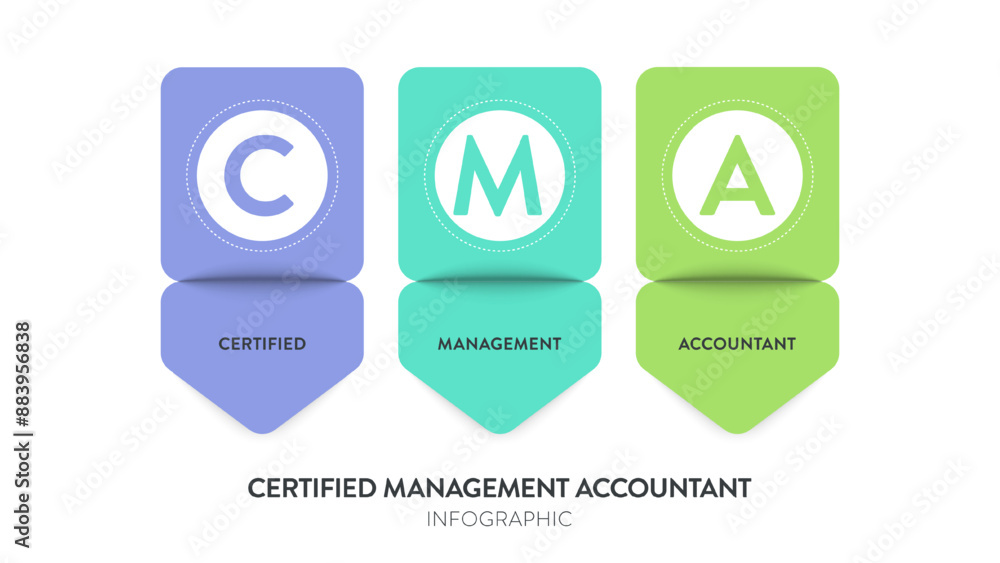 C
M
A
CERTIFIED
MANAGEMENT
ACCOUNTANT

CERTIFIED MANAGEMENT ACCOUNTANT
INFOGRAPHIC

Adobe Stock | #883956838