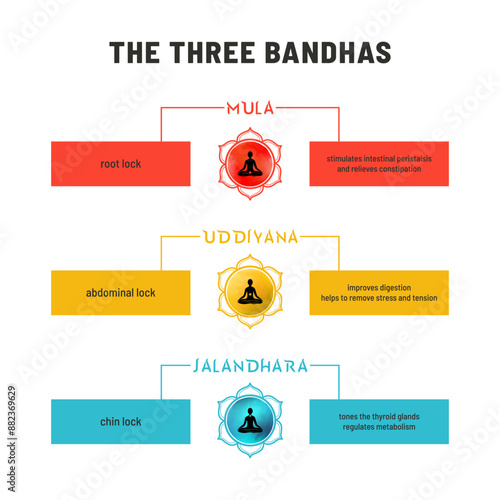 THE THREE BANDHAS

MULA

root lock

stimulates intestinal peristalsis and relieves constipation

UDDIYANA

abdominal lock

improves digestion helps to remove stress and tension

JALANDHARA

chin lock

tones the thyroid glands regulates metabolism

Adobe Stock | #882369629