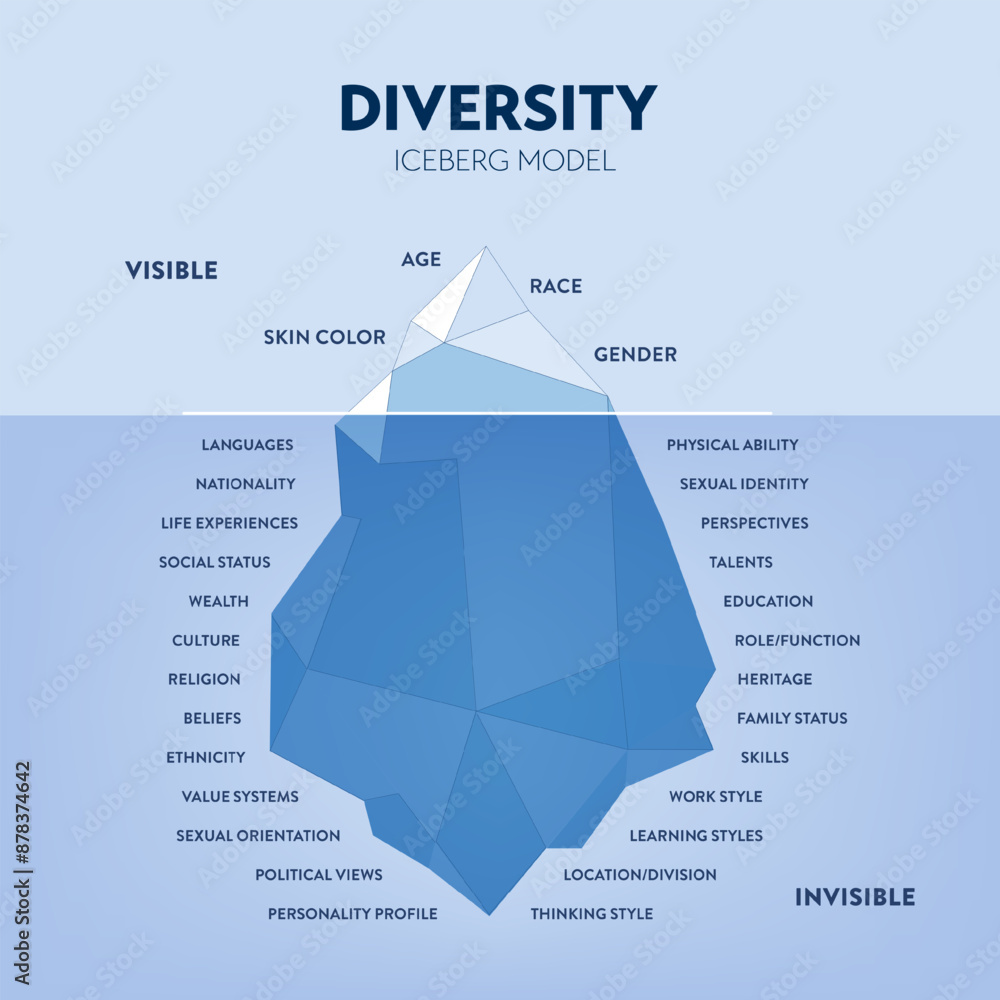 DIVERSITY
ICEBERG MODEL

VISIBLE

AGE
RACE
SKIN COLOR
GENDER

LANGUAGES
NATIONALITY
LIFE EXPERIENCES
SOCIAL STATUS
WEALTH
CULTURE
RELIGION
BELIEFS
ETHNICITY
VALUE SYSTEMS
SEXUAL ORIENTATION
POLITICAL VIEWS
PERSONALITY PROFILE

PHYSICAL ABILITY
SEXUAL IDENTITY
PERSPECTIVES
TALENTS
EDUCATION
ROLE/FUNCTION
HERITAGE
FAMILY STATUS
SKILLS
WORK STYLE
LEARNING STYLES
LOCATION/DIVISION
THINKING STYLE

INVISIBLE

Adobe Stock | #878374642