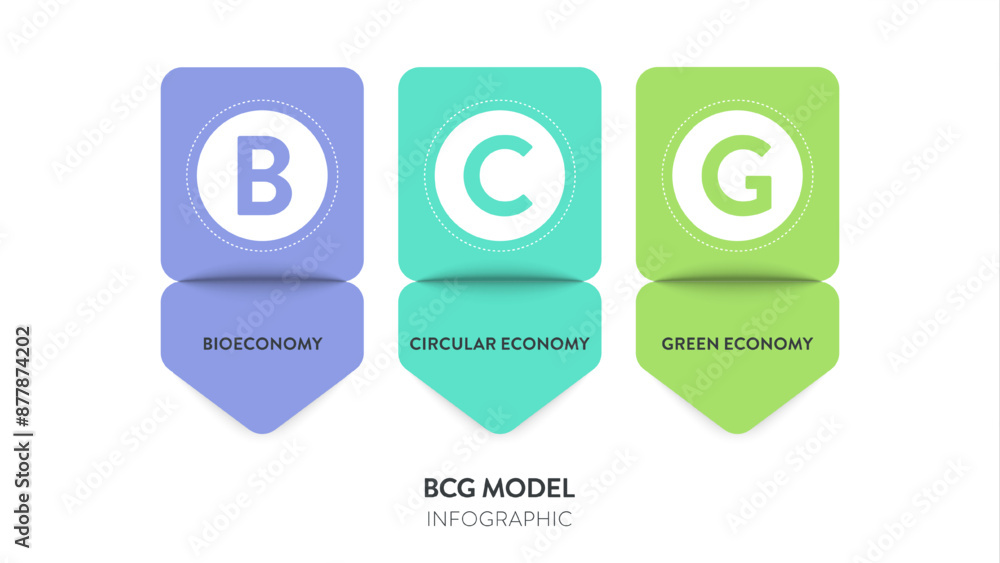 B

BIOECONOMY

C

CIRCULAR ECONOMY

G

GREEN ECONOMY

BCG MODEL
INFOGRAPHIC

Adobe Stock | #877874202