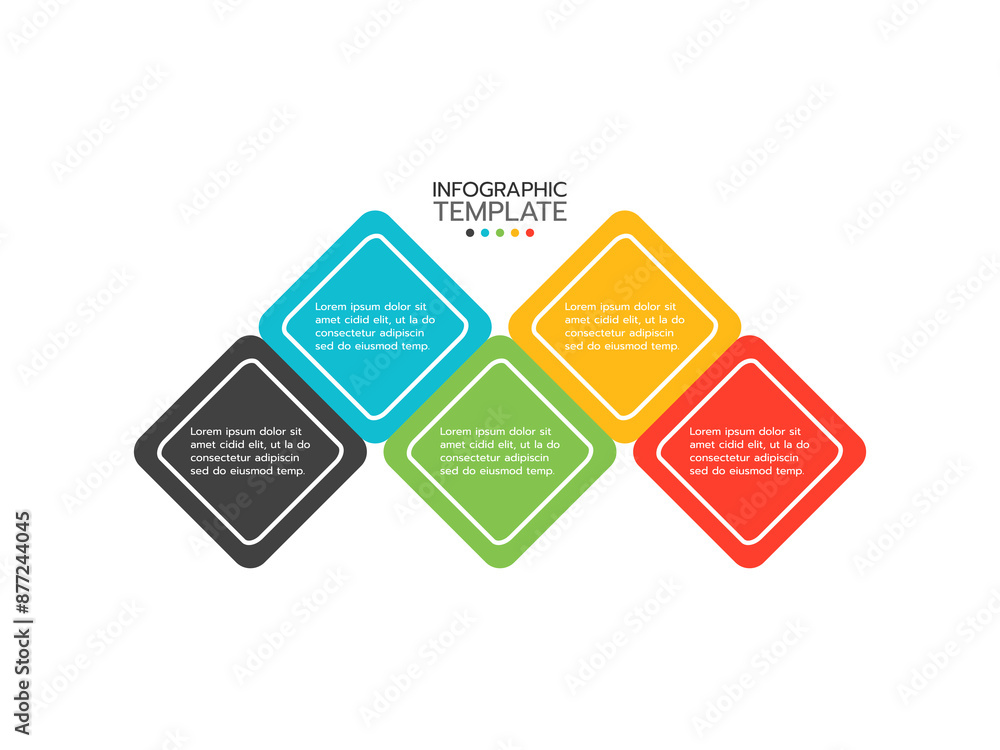 INFOGRAPHIC
TEMPLATE

Lorem ipsum dolor sit amet cidid elit, ut la do consectetur adipiscin sed do eiusmod temp.

Lorem ipsum dolor sit amet cidid elit, ut la do consectetur adipiscin sed do eiusmod temp.

Lorem ipsum dolor sit amet cidid elit, ut la do consectetur adipiscin sed do eiusmod temp.

Lorem ipsum dolor sit amet cidid elit, ut la do consectetur adipiscin sed do eiusmod temp.

Lorem ipsum dolor sit amet cidid elit, ut la do consectetur adipiscin sed do eiusmod temp.

Adobe Stock | #877244045