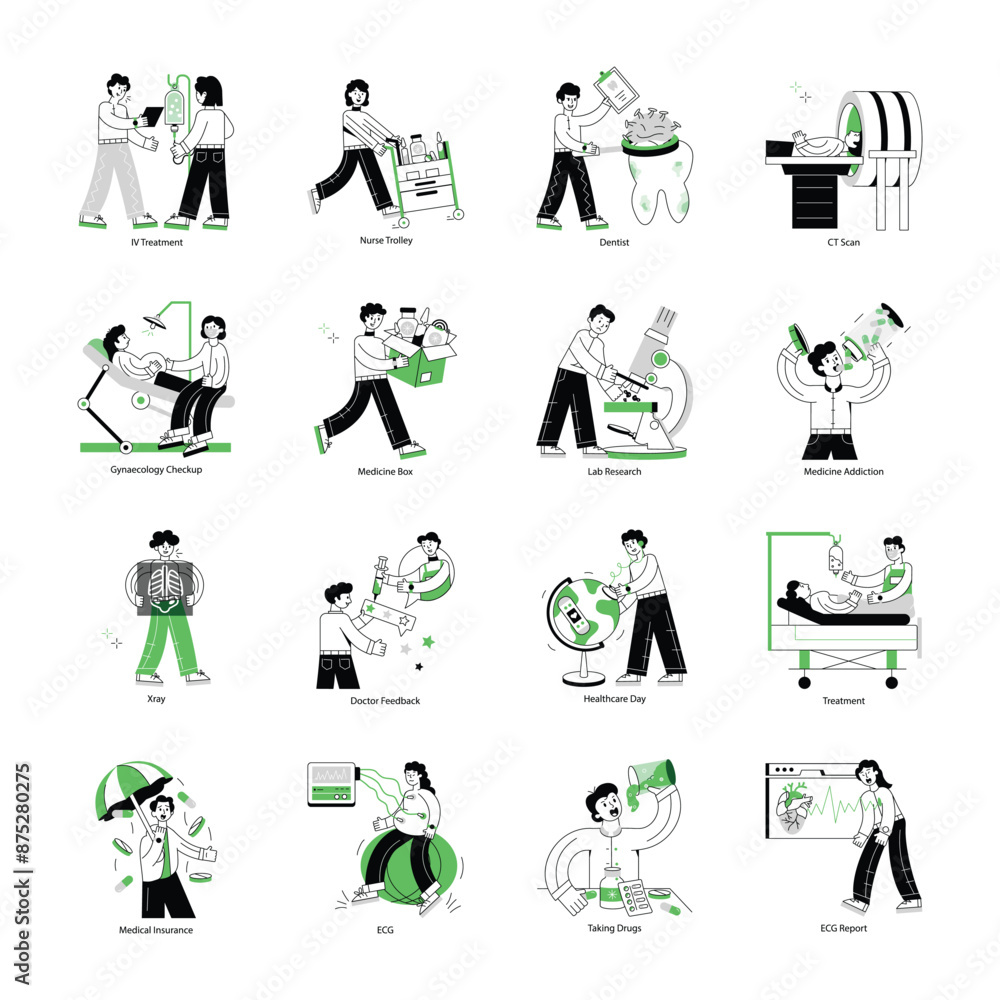 IV Treatment

Nurse Trolley

Dentist

CT Scan

Gynaecology Checkup

Medicine Box

Lab Research

Medicine Addiction

Xray

Doctor Feedback

Healthcare Day

Treatment

Medical Insurance

ECG

Taking Drugs

ECG Report

Adobe Stock | #875280275