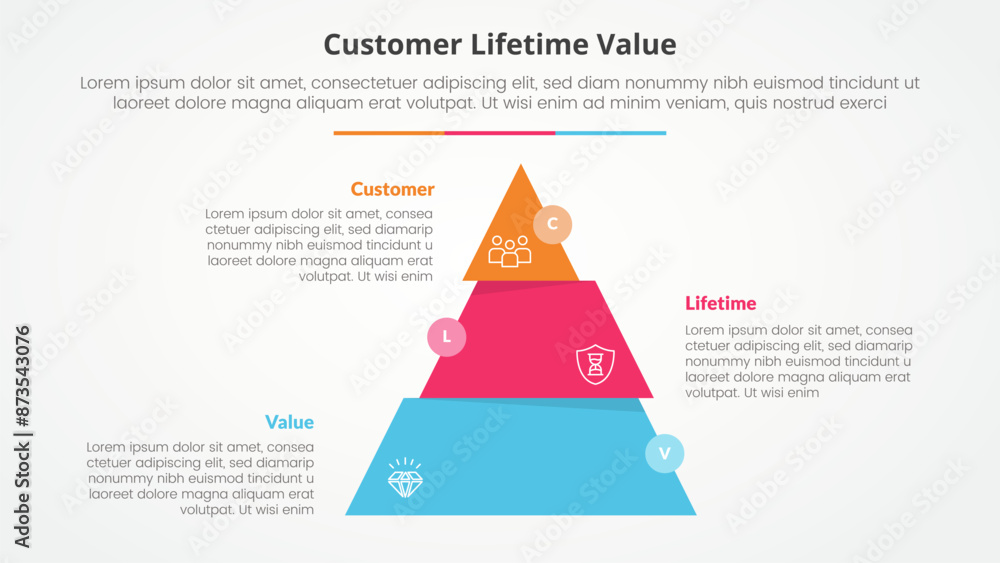 Customer Lifetime Value

Lorem ipsum dolor sit amet, consectetuer adipiscing elit, sed diam nonummy nibh euismod tincidunt ut laoreet dolore magna aliquam erat volutpat. Ut wisi enim ad minim veniam, quis nostrud exerci

Customer

Lorem ipsum dolor sit amet, consea ctetuer adipiscing elit, sed diamarip nonummy nibh euismod tincidunt u laoreet dolore magna aliquam erat volutpat. Ut wisi enim

C

Lifetime

Lorem ipsum dolor sit amet, consea ctetuer adipiscing elit, sed diamarip nonummy nibh euismod tincidunt u laoreet dolore magna aliquam erat volutpat. Ut wisi enim

L

Value

Lorem ipsum dolor sit amet, consea ctetuer adipiscing elit, sed diamarip nonummy nibh euismod tincidunt u laoreet dolore magna aliquam erat volutpat. Ut wisi enim

V

Adobe Stock | #873543076