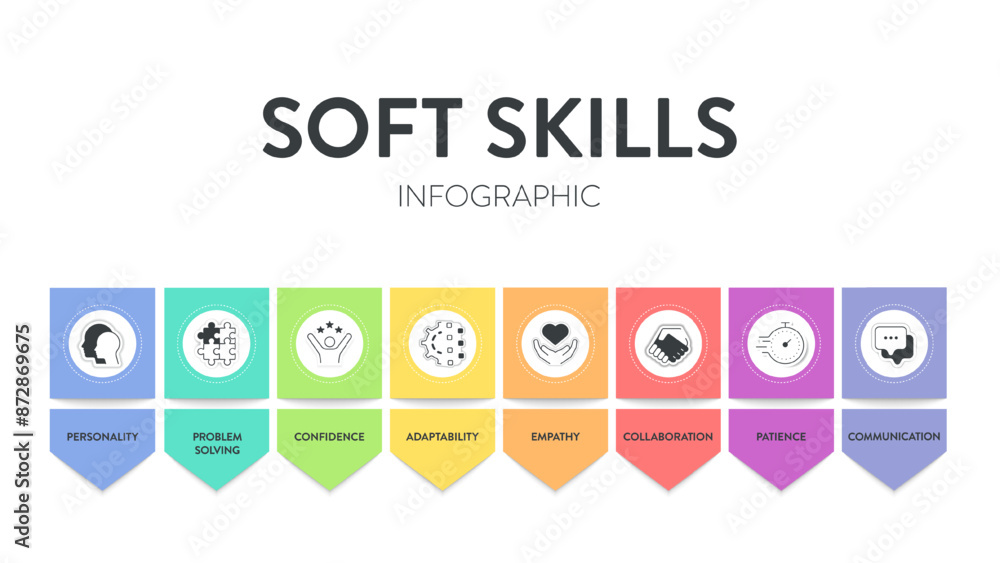 SOFT SKILLS
INFOGRAPHIC

PERSONALITY

PROBLEM SOLVING

CONFIDENCE

ADAPTABILITY

EMPATHY

COLLABORATION

PATIENCE

COMMUNICATION

Adobe Stock | #872869675