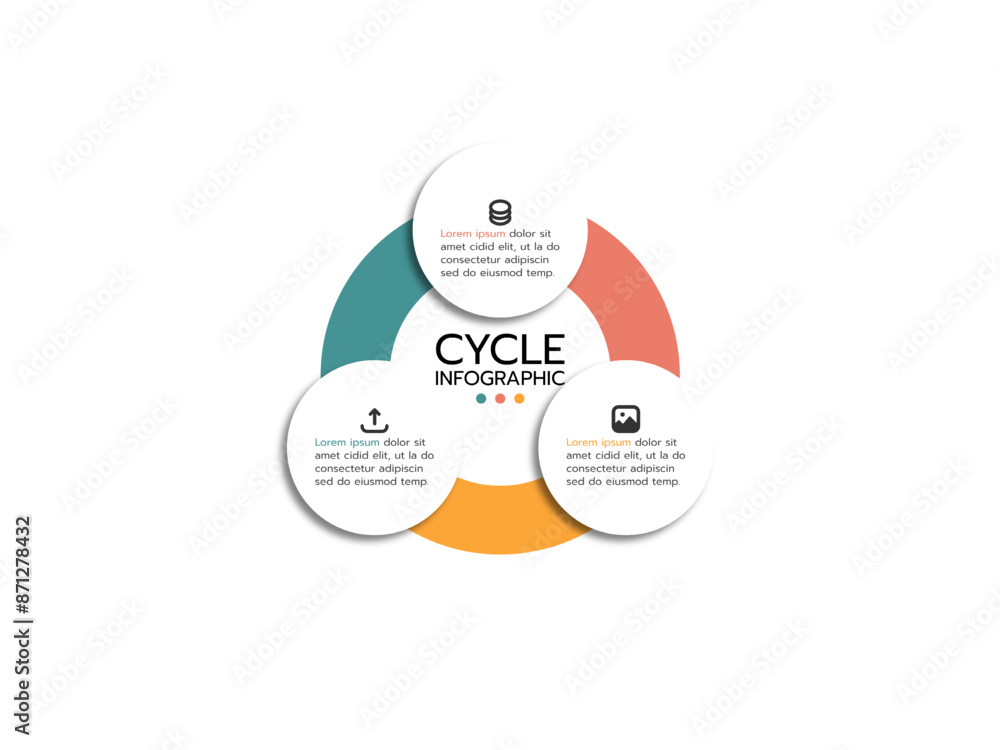 Lorem ipsum dolor sit amet cidid elit, ut la do consectetur adipiscin sed do eiusmod temp.

CYCLE INFOGRAPHIC

Lorem ipsum dolor sit amet cidid elit, ut la do consectetur adipiscin sed do eiusmod temp.

Lorem ipsum dolor sit amet cidid elit, ut la do consectetur adipiscin sed do eiusmod temp.

Adobe Stock | #871278432