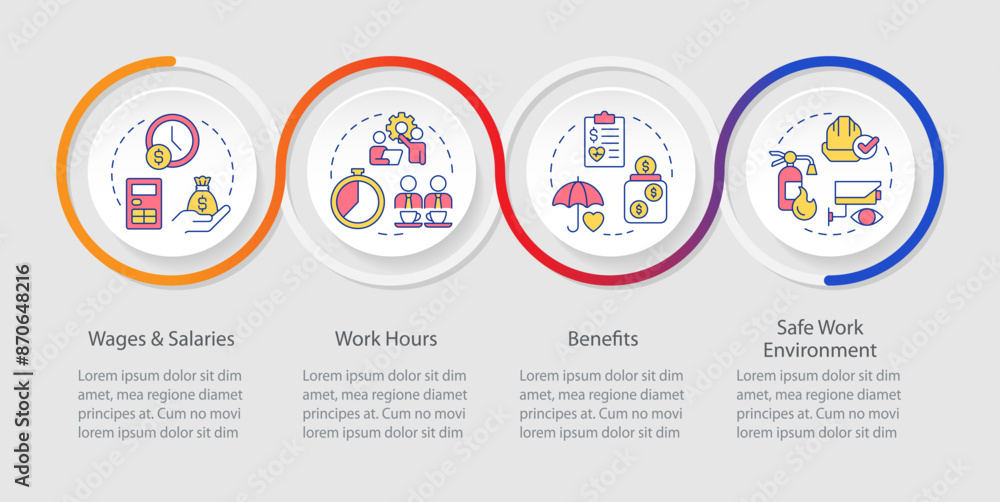 Wages & Salaries

Lorem ipsum dolor sit dim amet, mea regione diamet principes at. Cum no movi lorem ipsum dolor sit dim

Work Hours

Lorem ipsum dolor sit dim amet, mea regione diamet principes at. Cum no movi lorem ipsum dolor sit dim

Benefits

Lorem ipsum dolor sit dim amet, mea regione diamet principes at. Cum no movi lorem ipsum dolor sit dim

Safe Work Environment

Lorem ipsum dolor sit dim amet, mea regione diamet principes at. Cum no movi lorem ipsum dolor sit dim

Adobe Stock | #870648216