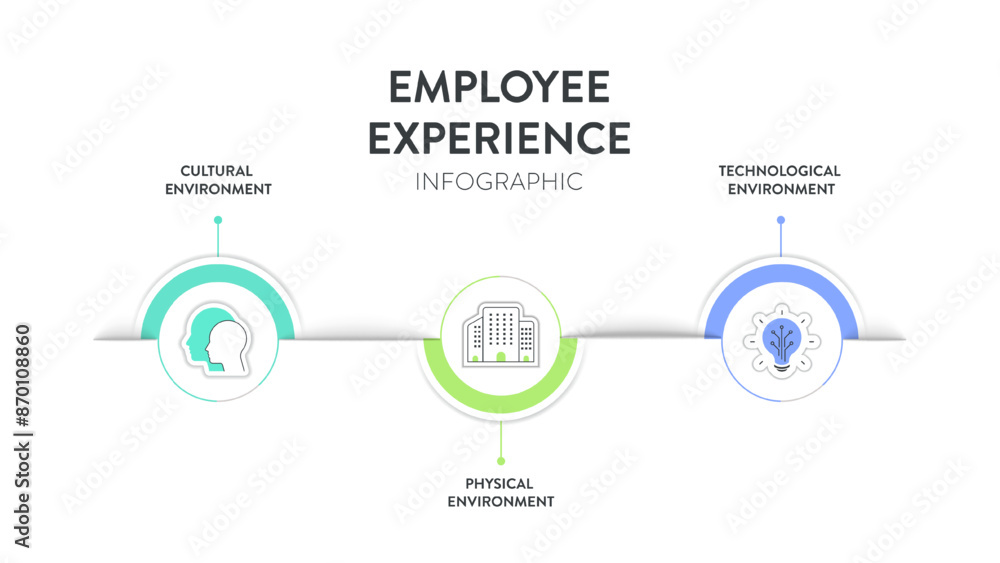 EMPLOYEE EXPERIENCE
INFOGRAPHIC

CULTURAL ENVIRONMENT

TECHNOLOGICAL ENVIRONMENT

PHYSICAL ENVIRONMENT

Adobe Stock | #870108860