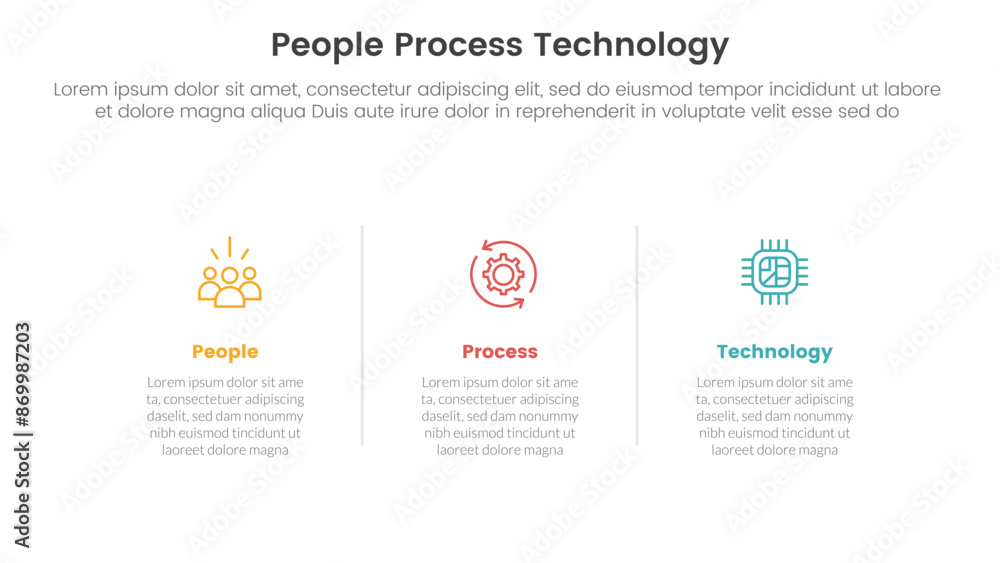 People Process Technology

Lorem ipsum dolor sit amet, consectetur adipiscing elit, sed do eiusmod tempor incididunt ut labore et dolore magna aliqua Duis aute irure dolor in reprehenderit in voluptate velit esse sed do

People

Lorem ipsum dolor sit ame ta, consectetuer adipiscing daselit, sed dam nonummy nibh euismod tincidunt ut laoreet dolore magna

Process

Lorem ipsum dolor sit ame ta, consectetuer adipiscing daselit, sed dam nonummy nibh euismod tincidunt ut laoreet dolore magna

Technology

Lorem ipsum dolor sit ame ta, consectetuer adipiscing daselit, sed dam nonummy nibh euismod tincidunt ut laoreet dolore magna

Adobe Stock | #869987203