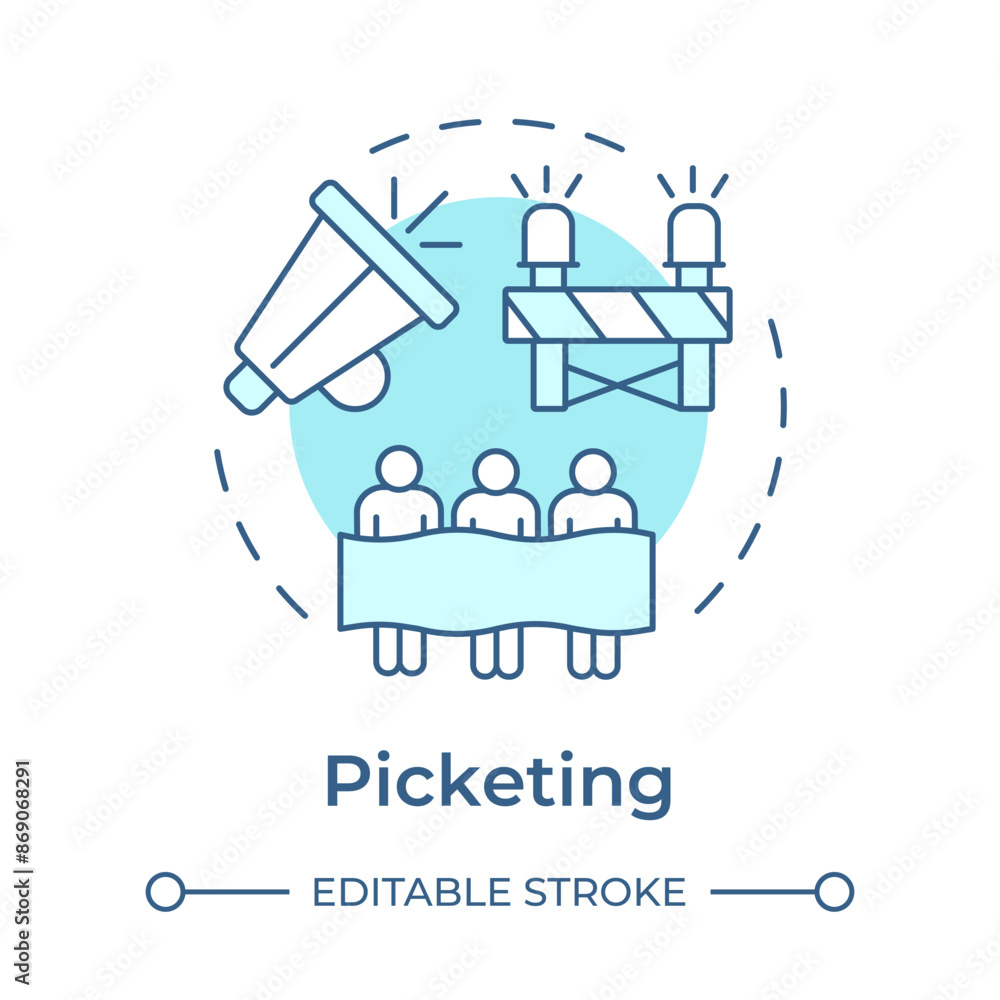 Picketing

EDITABLE STROKE

Adobe Stock | #869068291