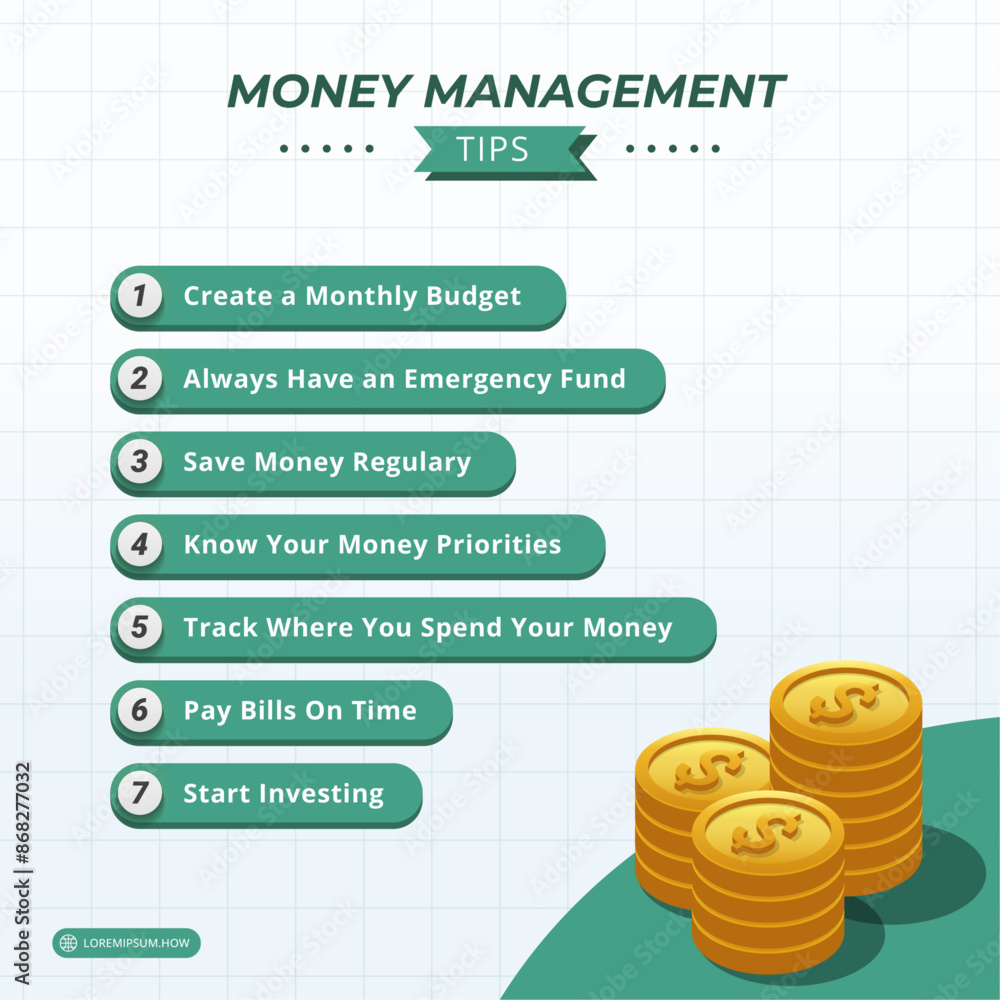 MONEY MANAGEMENT
TIPS

1 Create a Monthly Budget
2 Always Have an Emergency Fund
3 Save Money Regulary
4 Know Your Money Priorities
5 Track Where You Spend Your Money
6 Pay Bills On Time
7 Start Investing

LOREMIPSUM.HOW

Adobe Stock | #868277032