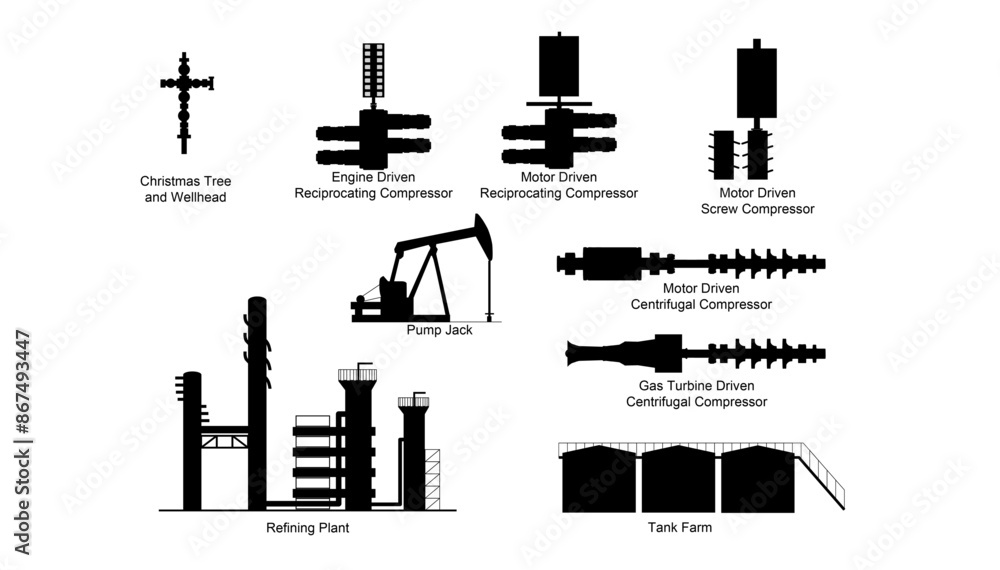 Christmas Tree and Wellhead

Engine Driven Reciprocating Compressor

Motor Driven Reciprocating Compressor

Motor Driven Screw Compressor

Pump Jack

Motor Driven Centrifugal Compressor

Gas Turbine Driven Centrifugal Compressor

Refining Plant

Tank Farm

Adobe Stock | #867493447