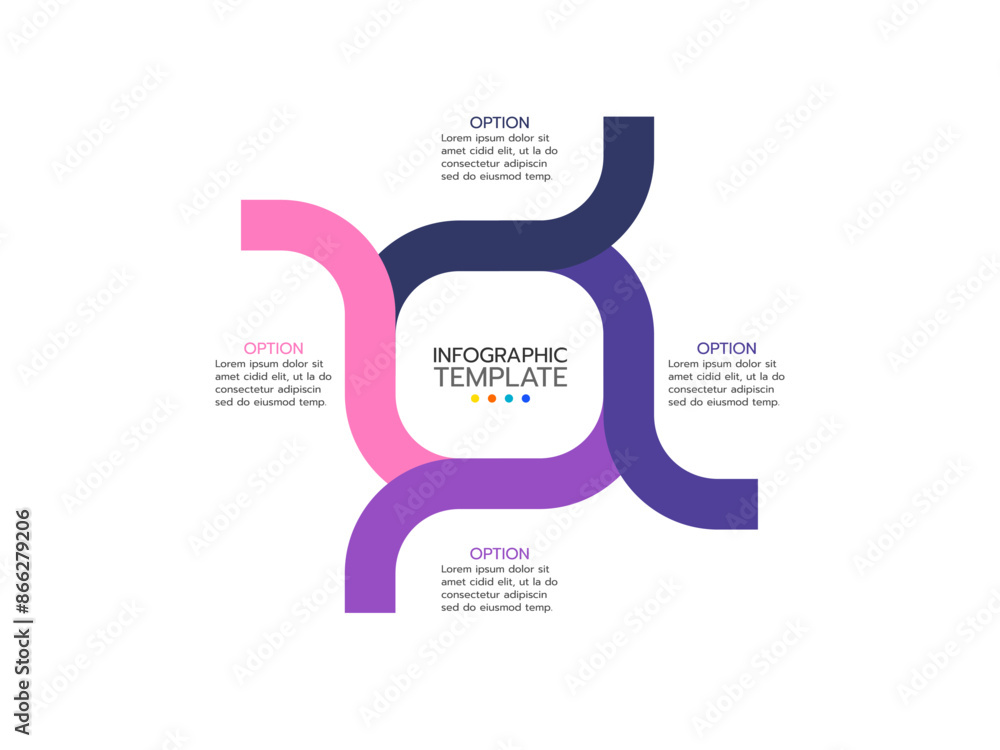 OPTION
Lorem ipsum dolor sit amet cidid elit, ut la do consectetur adipiscin sed do eiusmod temp.

OPTION
Lorem ipsum dolor sit amet cidid elit, ut la do consectetur adipiscin sed do eiusmod temp.

INFOGRAPHIC
TEMPLATE

OPTION
Lorem ipsum dolor sit amet cidid elit, ut la do consectetur adipiscin sed do eiusmod temp.

OPTION
Lorem ipsum dolor sit amet cidid elit, ut la do consectetur adipiscin sed do eiusmod temp.

Adobe Stock | #866279206