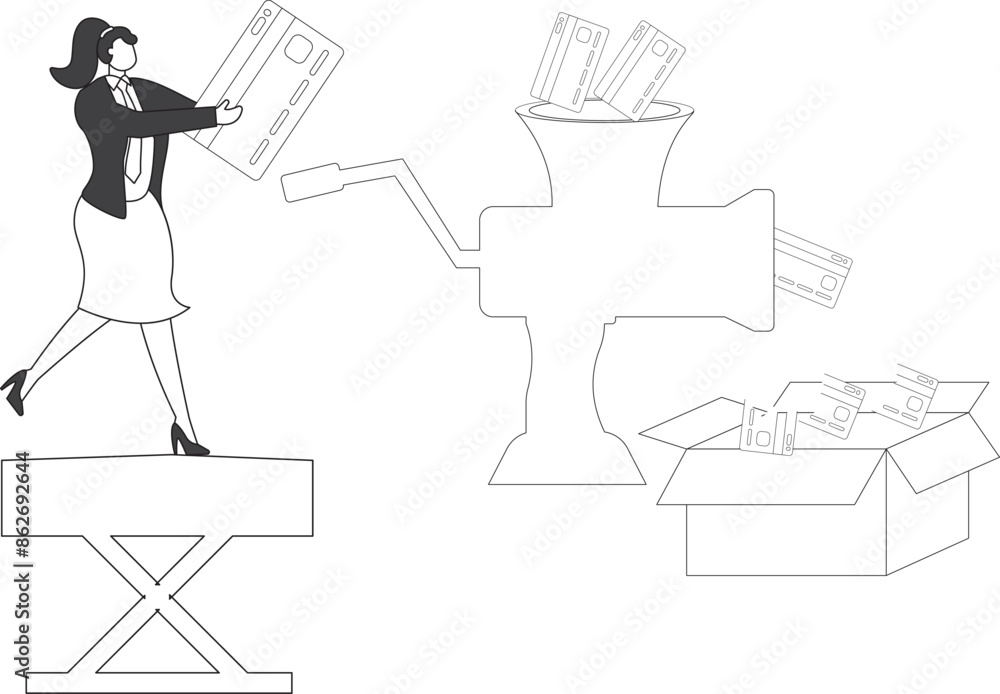 Adobe Stock | #862692644