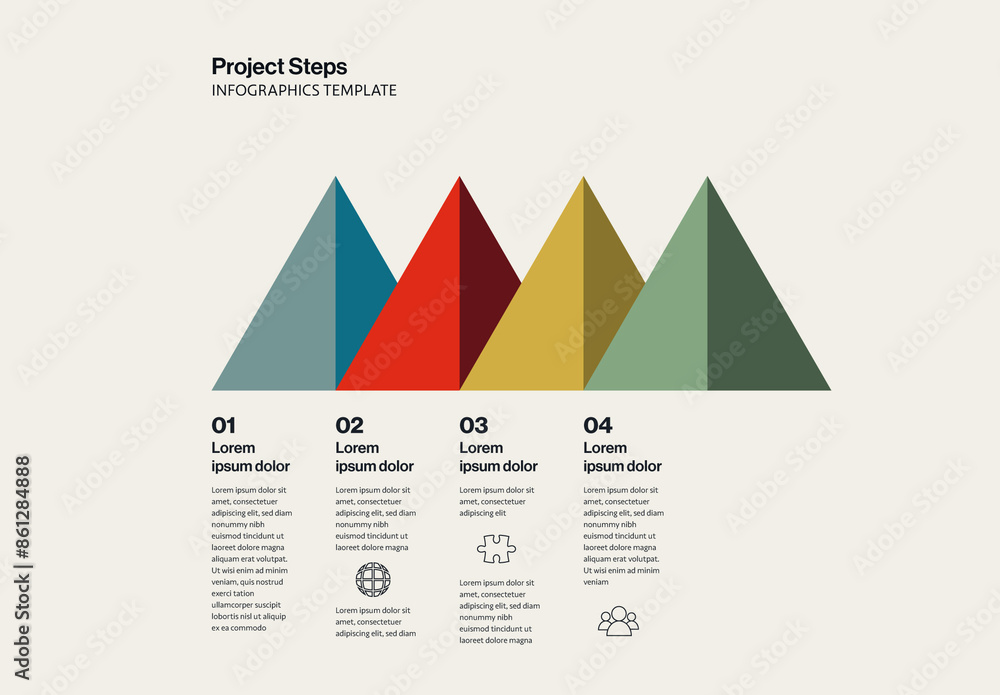 Project Steps
INFOGRAPHICS TEMPLATE

01
Lorem ipsum dolor

Lorem ipsum dolor sit amet, consectetuer adipiscing elit, sed diam nonummy nibh euismod tincidunt ut laoreet dolore magna aliquam erat volutpat. Ut wisi enim ad minim veniam, quis nostrud exerci tation ullamcorper suscipit lobortis nisl ut aliquip ex ea commodo

02
Lorem ipsum dolor

Lorem ipsum dolor sit amet, consectetuer adipiscing elit, sed diam nonummy nibh euismod tincidunt ut laoreet dolore magna

Lorem ipsum dolor sit amet, consectetuer adipiscing elit, sed diam

03
Lorem ipsum dolor

Lorem ipsum dolor sit amet, consectetuer adipiscing elit

Lorem ipsum dolor sit amet, consectetuer adipiscing elit, sed diam nonummy nibh euismod tincidunt ut laoreet dolore magna

04
Lorem ipsum dolor

Lorem ipsum dolor sit amet, consectetuer adipiscing elit, sed diam nonummy nibh euismod tincidunt ut laoreet dolore magna aliquam erat volutpat. Ut wisi enim ad minim veniam

Adobe Stock | #861284888