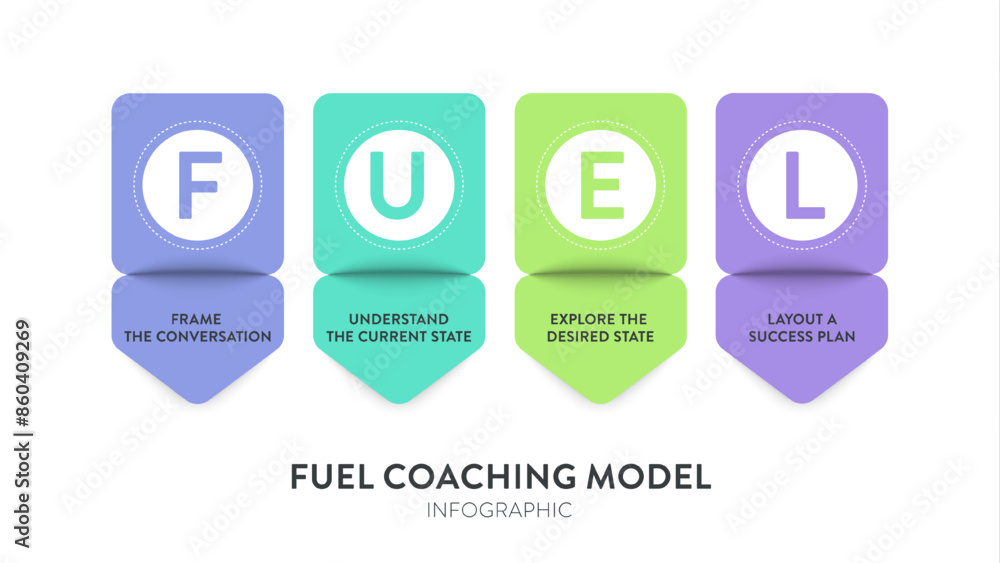 F

FRAME THE CONVERSATION

U

UNDERSTAND THE CURRENT STATE

E

EXPLORE THE DESIRED STATE

L

LAYOUT A SUCCESS PLAN

FUEL COACHING MODEL

INFOGRAPHIC

Adobe Stock | #860409269