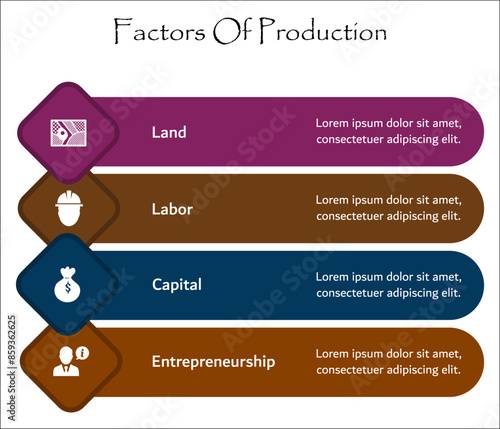 Factors Of Production

Land

Lorem ipsum dolor sit amet, consectetuer adipiscing elit.

Labor

Lorem ipsum dolor sit amet, consectetuer adipiscing elit.

Capital

Lorem ipsum dolor sit amet, consectetuer adipiscing elit.

Entrepreneurship

Lorem ipsum dolor sit amet, consectetuer adipiscing elit.

Adobe Stock | #859362625