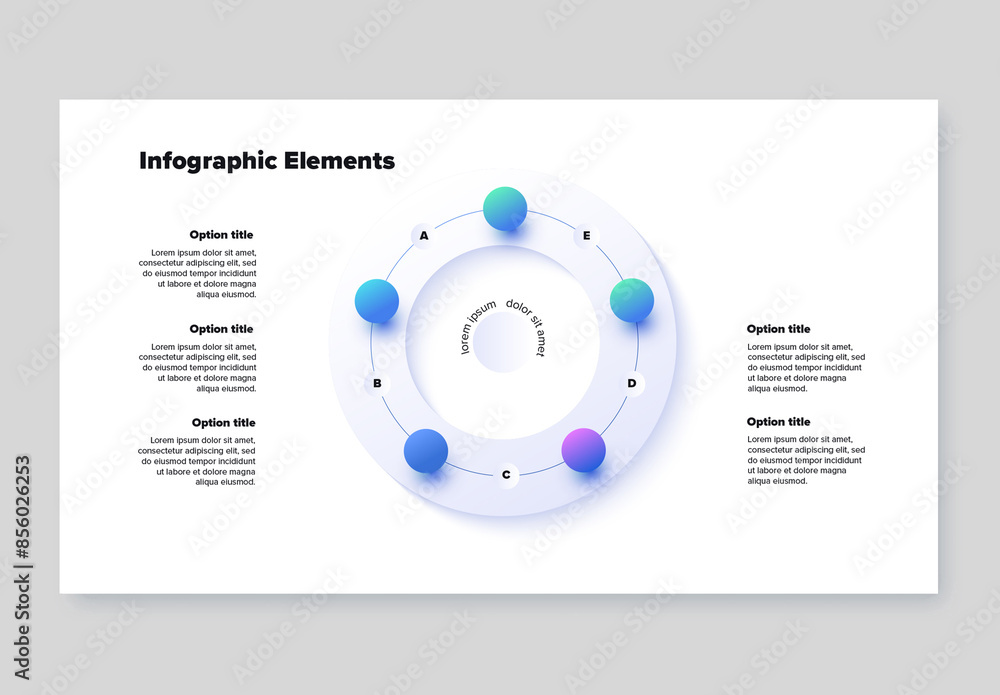 Infographic Elements

Option title
Lorem ipsum dolor sit amet, consectetur adipiscing elit, sed do eiusmod tempor incididunt ut labore et dolore magna aliqua eiusmod.

Option title
Lorem ipsum dolor sit amet, consectetur adipiscing elit, sed do eiusmod tempor incididunt ut labore et dolore magna aliqua eiusmod.

Option title
Lorem ipsum dolor sit amet, consectetur adipiscing elit, sed do eiusmod tempor incididunt ut labore et dolore magna aliqua eiusmod.

A
E
B
D
C

lorem ipsum dolor sit amet

Option title
Lorem ipsum dolor sit amet, consectetur adipiscing elit, sed do eiusmod tempor incididunt ut labore et dolore magna aliqua eiusmod.

Option title
Lorem ipsum dolor sit amet, consectetur adipiscing elit, sed do eiusmod tempor incididunt ut labore et dolore magna aliqua eiusmod.

Adobe Stock | #856026253