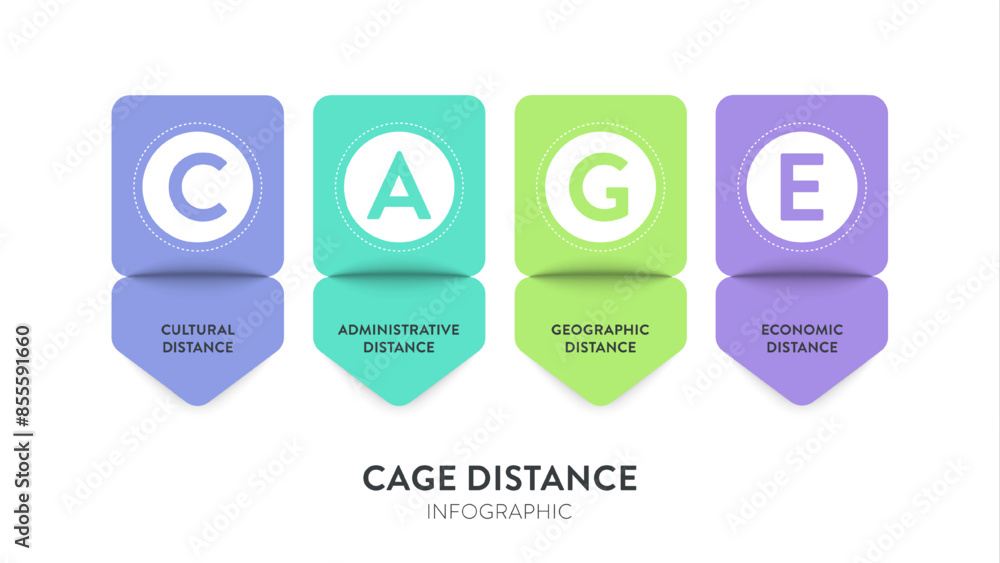 C
CULTURAL DISTANCE

A
ADMINISTRATIVE DISTANCE

G
GEOGRAPHIC DISTANCE

E
ECONOMIC DISTANCE

CAGE DISTANCE
INFOGRAPHIC

Adobe Stock | #855591660