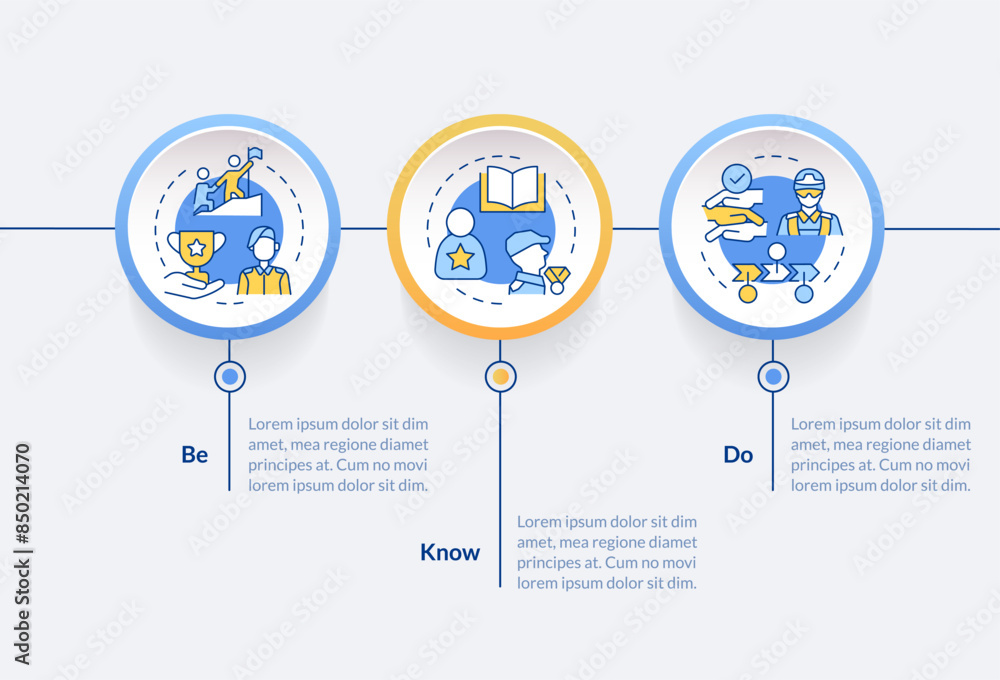 Be

Lorem ipsum dolor sit dim amet, mea regione diamet principes at. Cum no movi lorem ipsum dolor sit dim.

Know

Lorem ipsum dolor sit dim amet, mea regione diamet principes at. Cum no movi lorem ipsum dolor sit dim.

Do

Lorem ipsum dolor sit dim amet, mea regione diamet principes at. Cum no movi lorem ipsum dolor sit dim.

Adobe Stock | #850214070