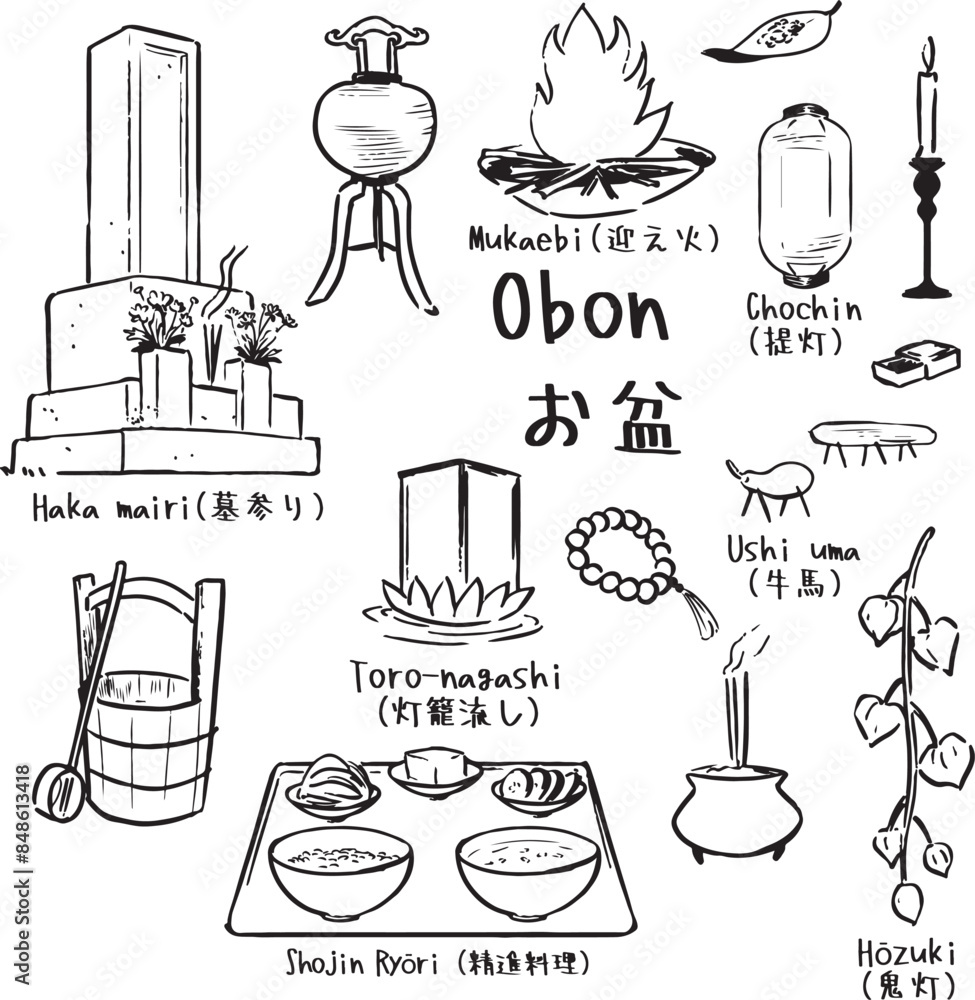 Mukaebi (迎え火)

Obon

お盆

Chochin
(提灯)

Haka mairi (墓参り)

Ushi uma
(牛馬)

Toro-nagashi
(灯籠流し)

Shojin Ryōri (精進料理)

Hōzuki
(鬼灯)

Adobe Stock | #848613418