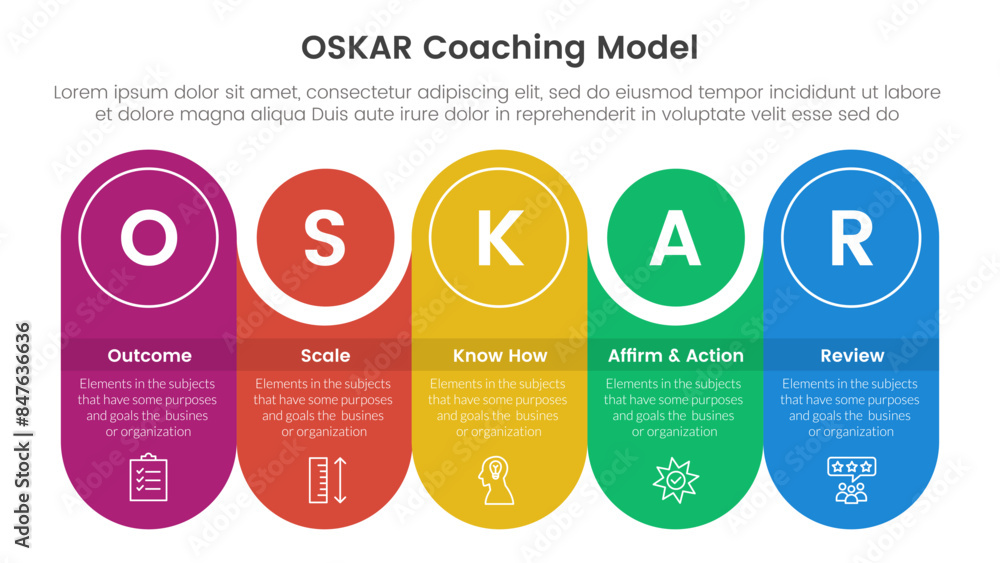 OSKAR Coaching Model

Lorem ipsum dolor sit amet, consectetur adipiscing elit, sed do eiusmod tempor incididunt ut labore et dolore magna aliqua Duis aute irure dolor in reprehenderit in voluptate velit esse sed do

O

Outcome

Elements in the subjects that have some purposes and goals the busines or organization

S

Scale

Elements in the subjects that have some purposes and goals the busines or organization

K

Know How

Elements in the subjects that have some purposes and goals the busines or organization

A

Affirm & Action

Elements in the subjects that have some purposes and goals the busines or organization

R

Review

Elements in the subjects that have some purposes and goals the busines or organization

Adobe Stock | #847636636